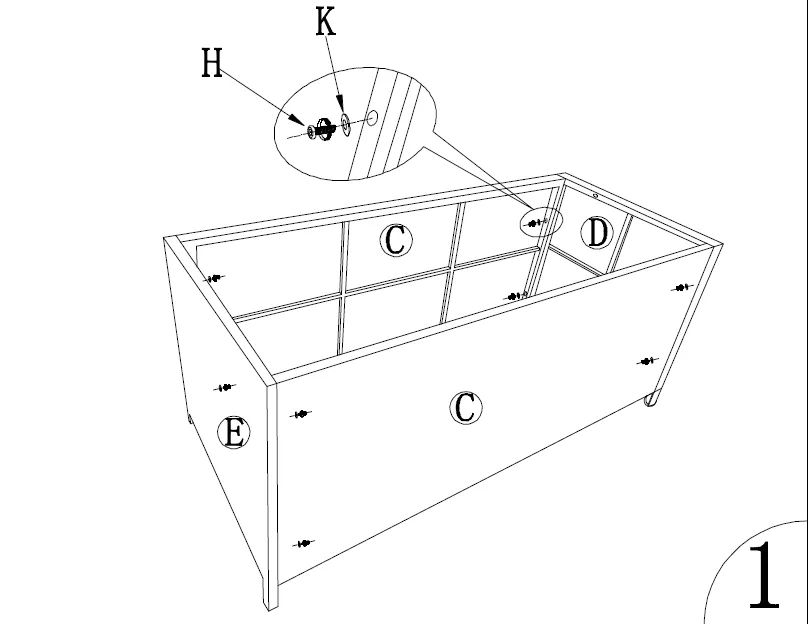 K
H
C
D
C
E
1