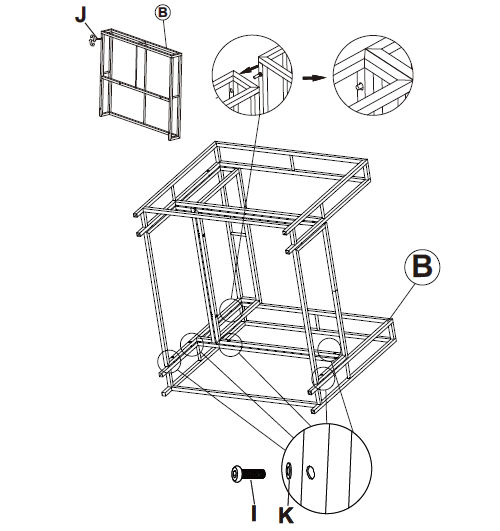 J
B
B
I
K