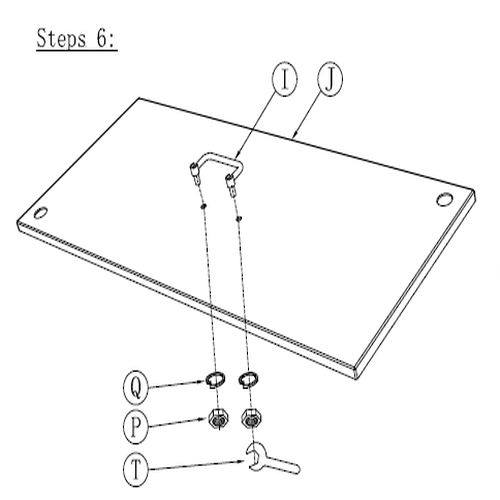 Steps 6:

I
J
Q
P
T