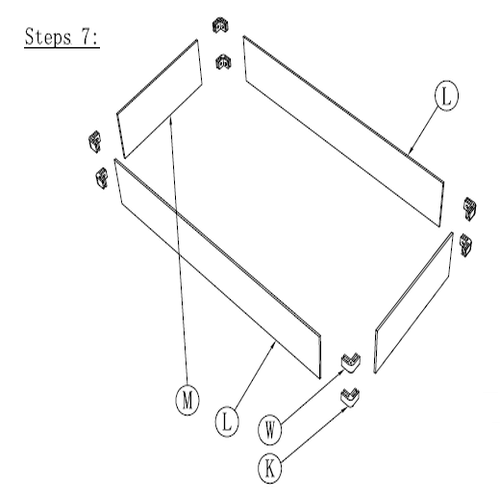 Steps 7:

L

M

L

W

K