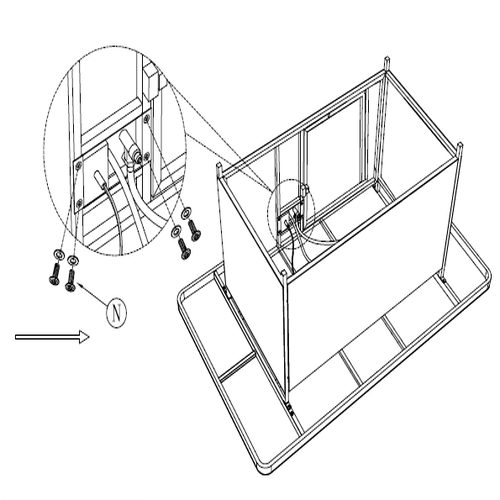 N