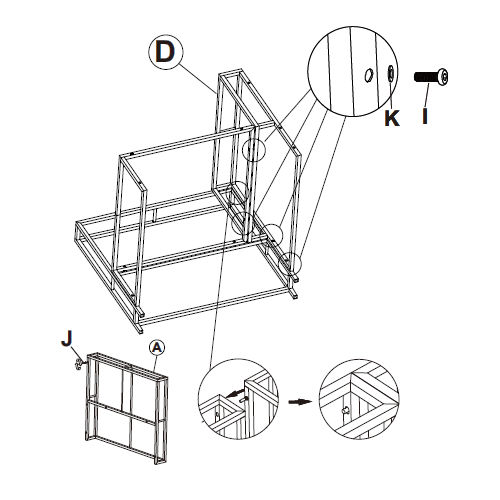 D

K

I

J

A