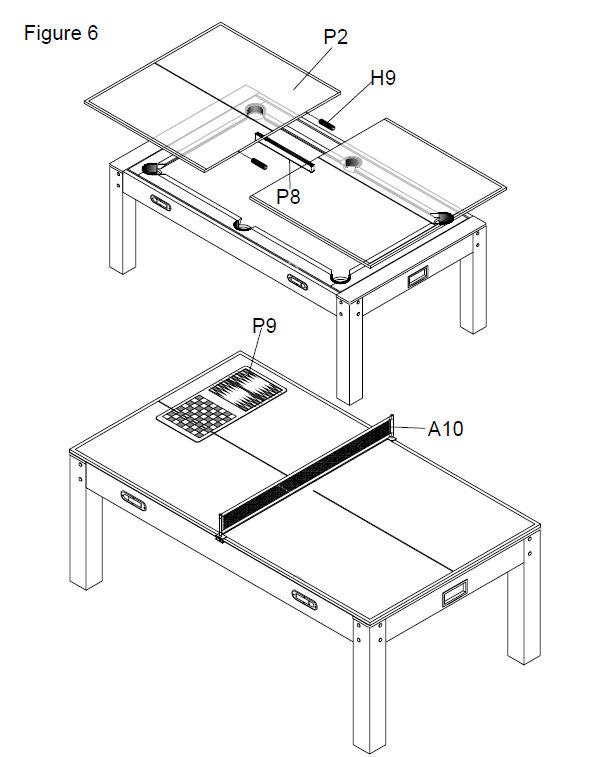 Figure 6

P2

H9

P8

P9

A10