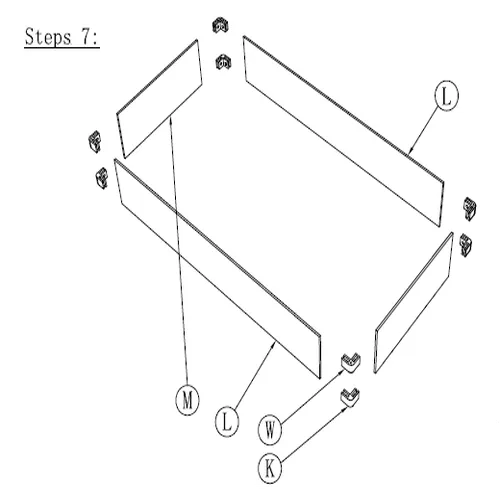 Steps 7:

L

M

L

W

K