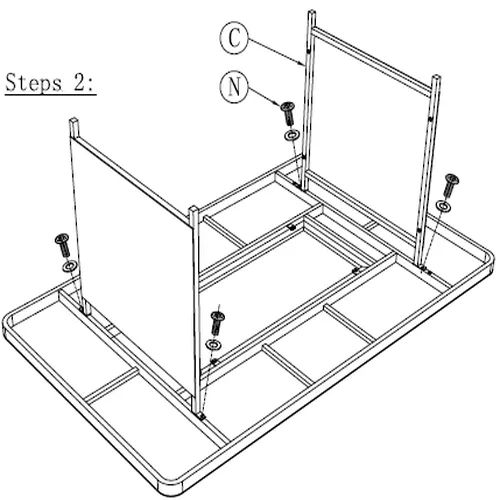 Steps 2:

C

N