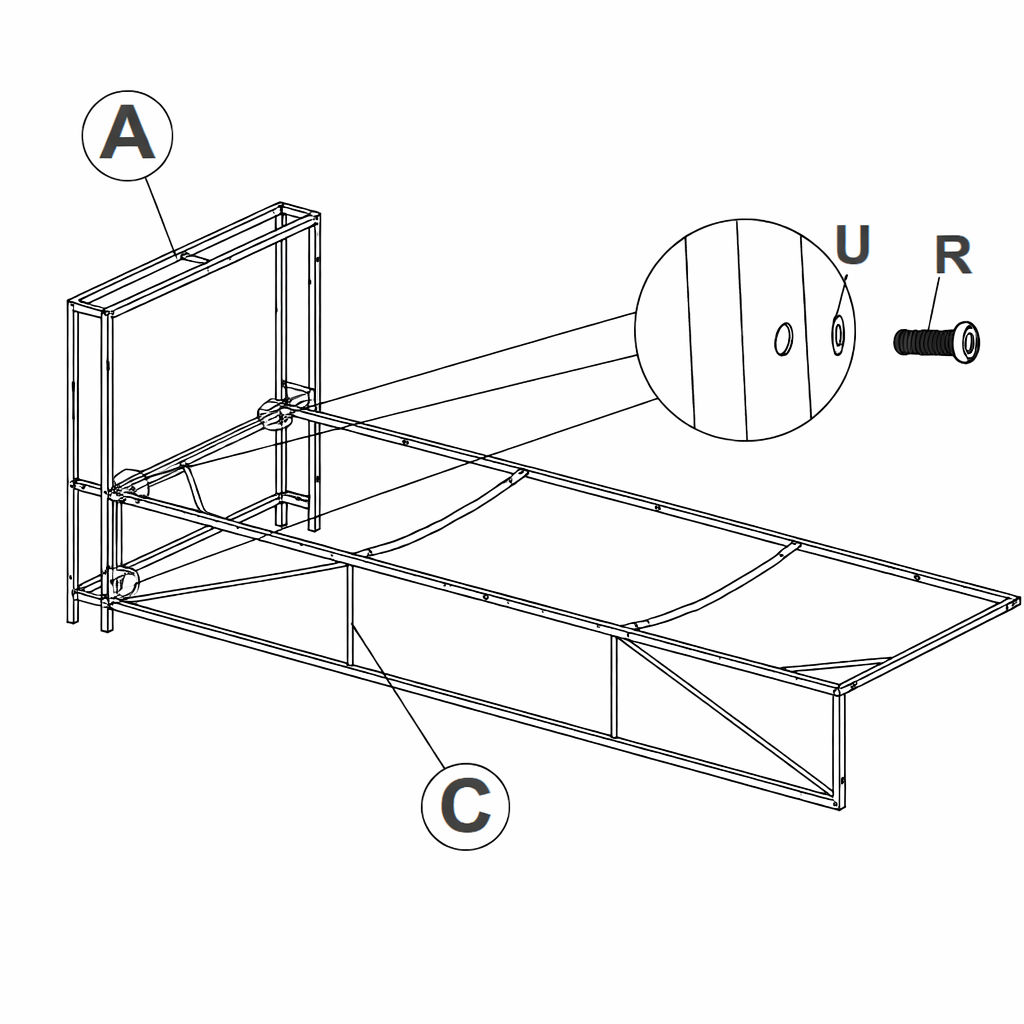 A
U
R
C