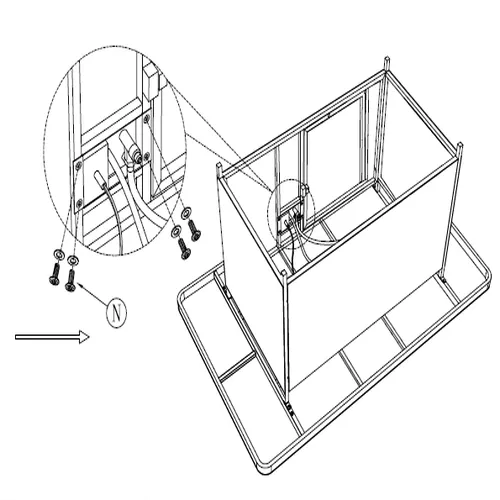 N