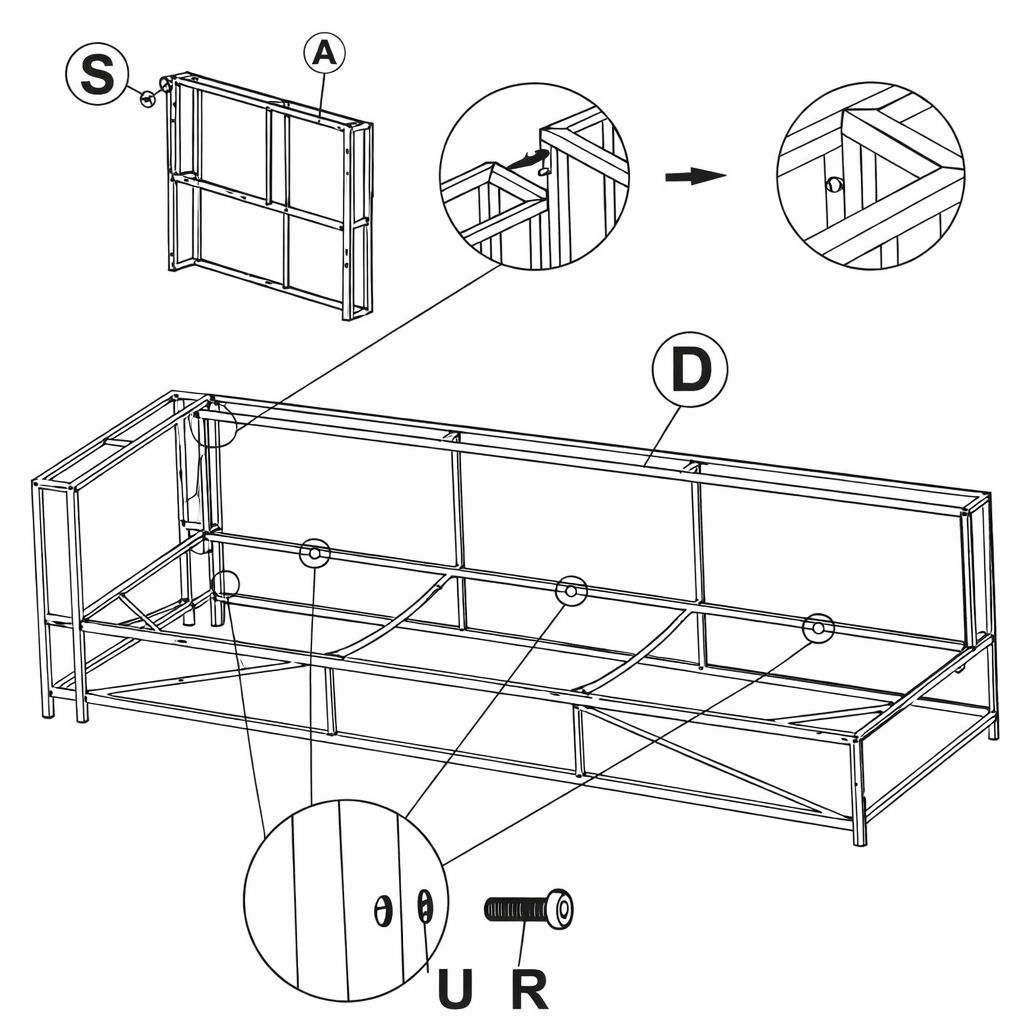 S
A
D
U R