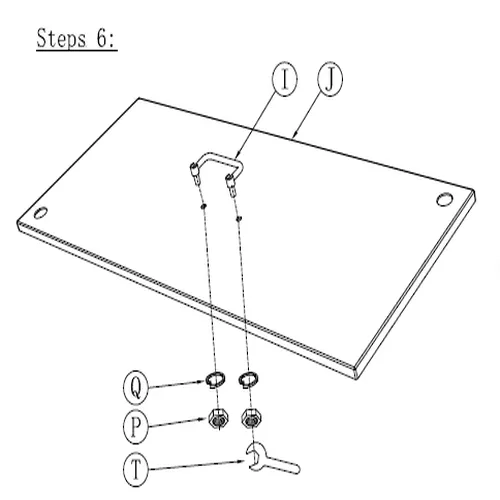 Steps 6:

I
J
Q
P
T