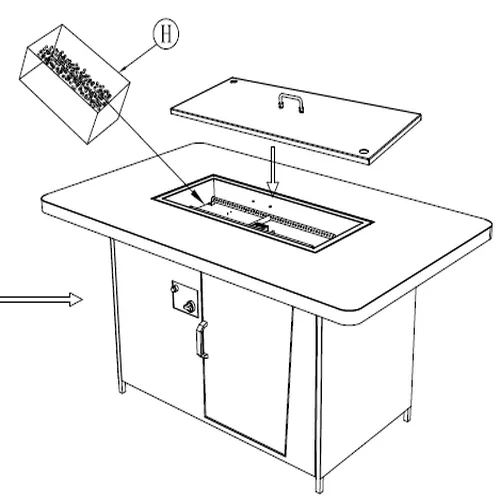 H