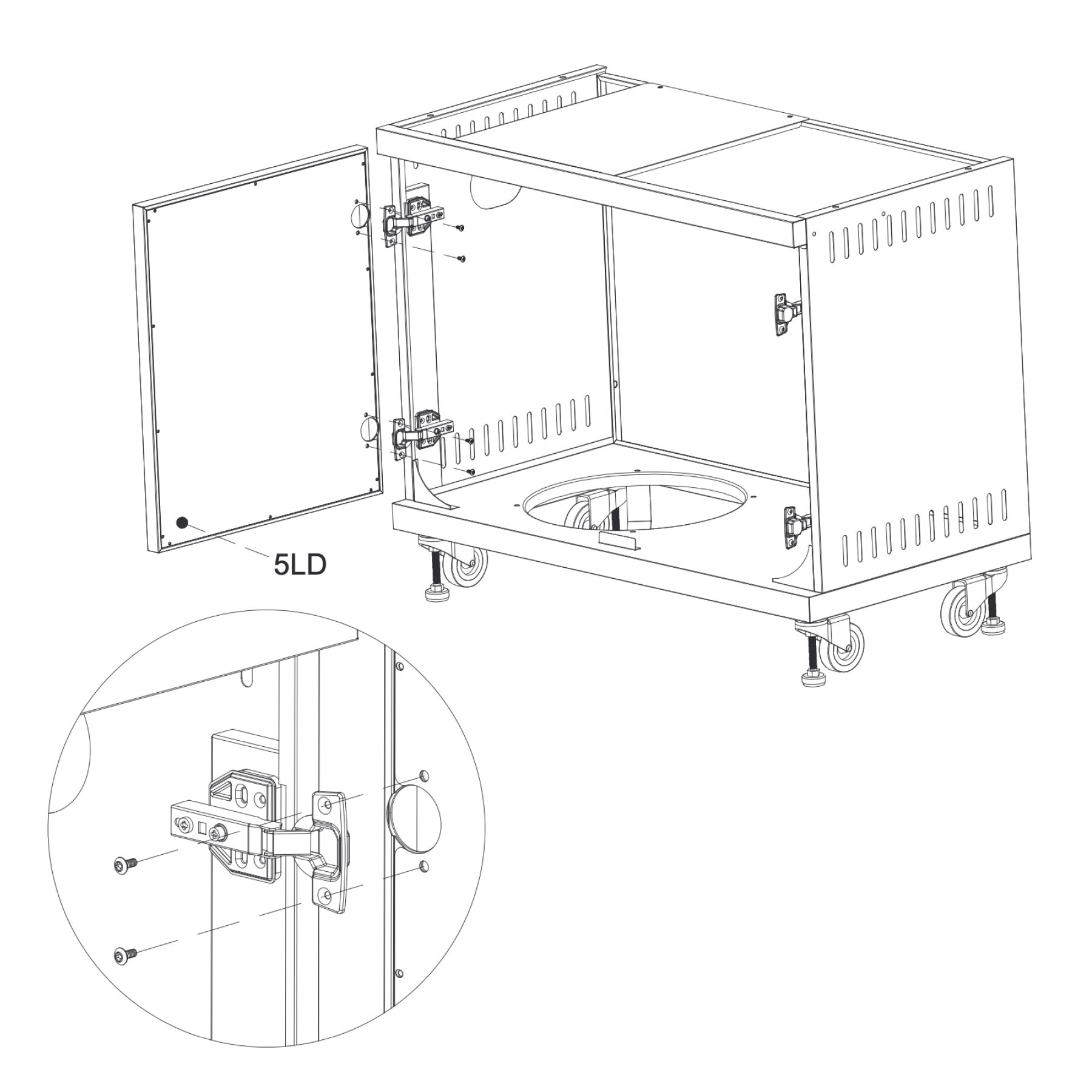 5LD