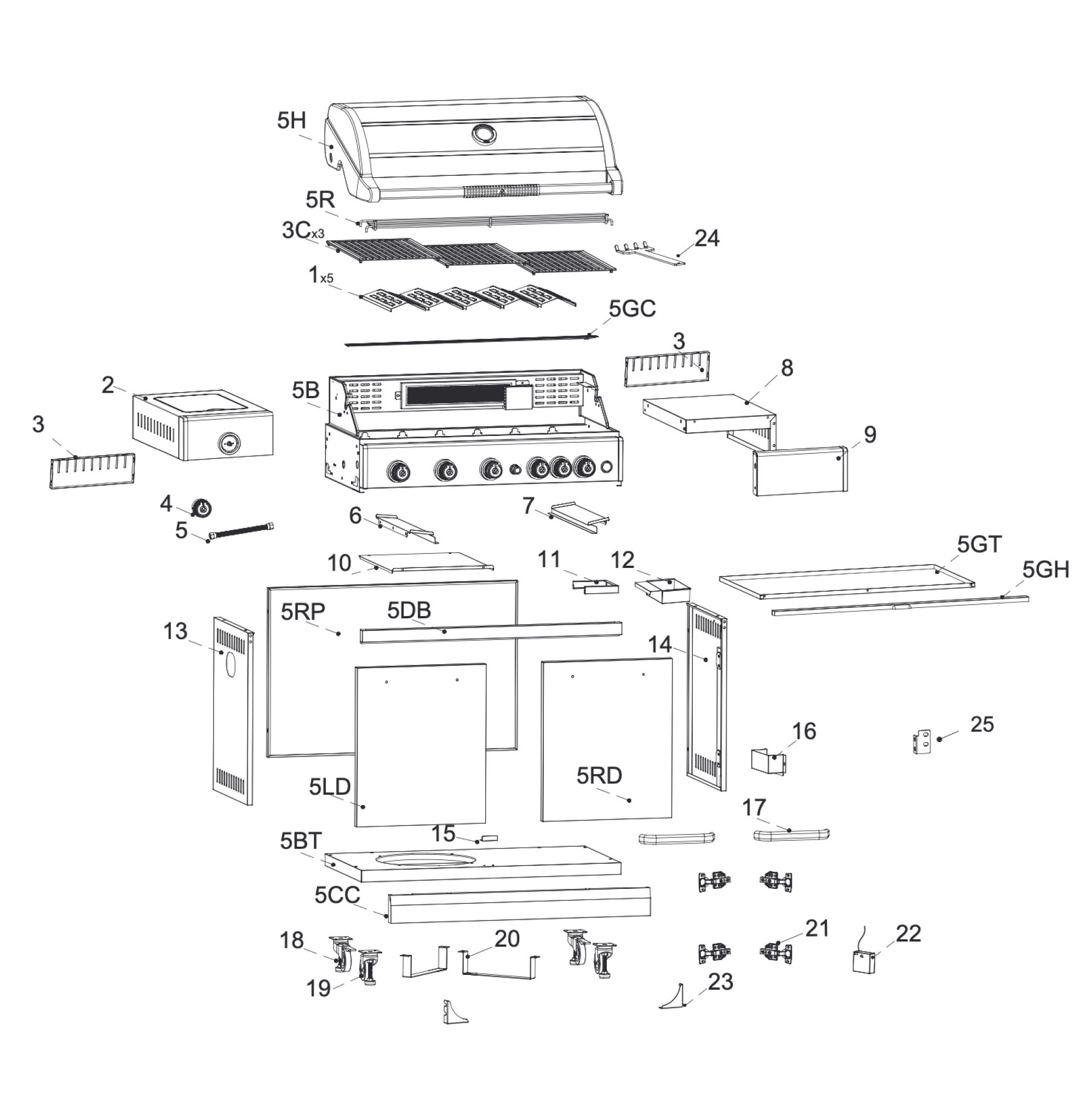 5H

5R

3Cx3

24

1x5

5GC

3

8

2

5B

3

9

4

5

6

7

10

11

12

5GT

5GH

5RP

5DB

13

14

25

16

5LD

5RD

17

15

5BT

5CC

18

20

21

22

19

23