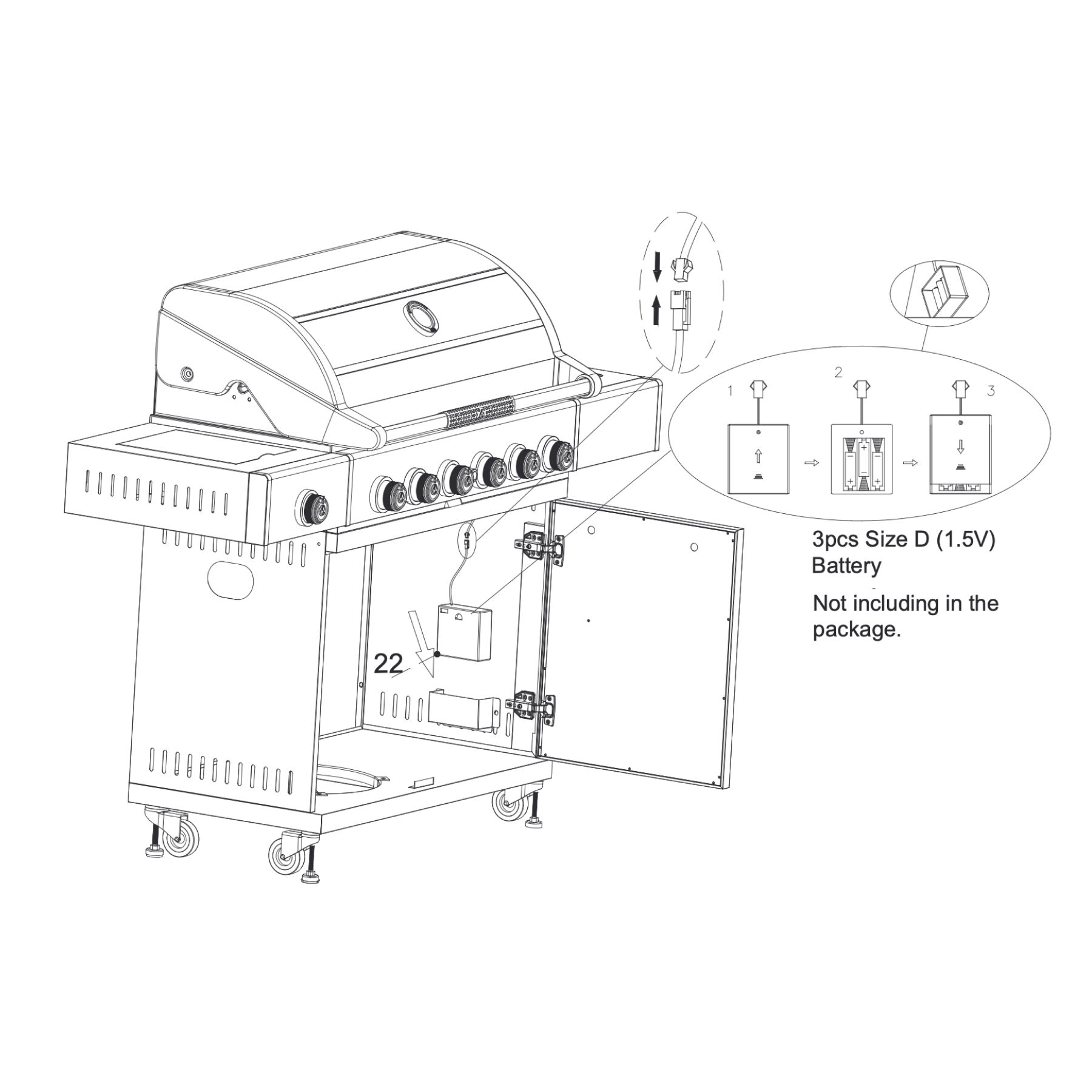 1

2

3

3pcs Size D (1.5V) Battery

Not including in the package.

22