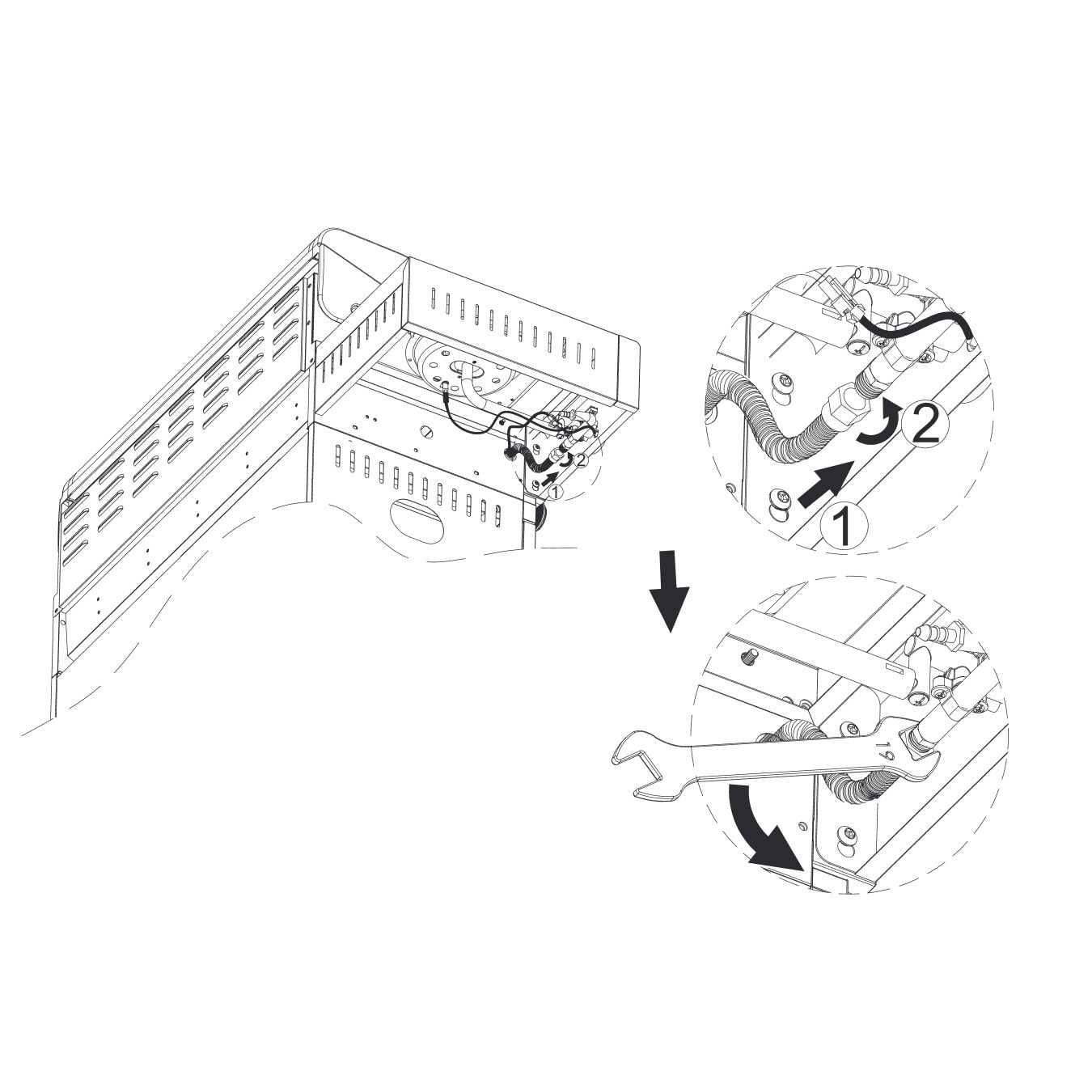 2
1
2
1
19