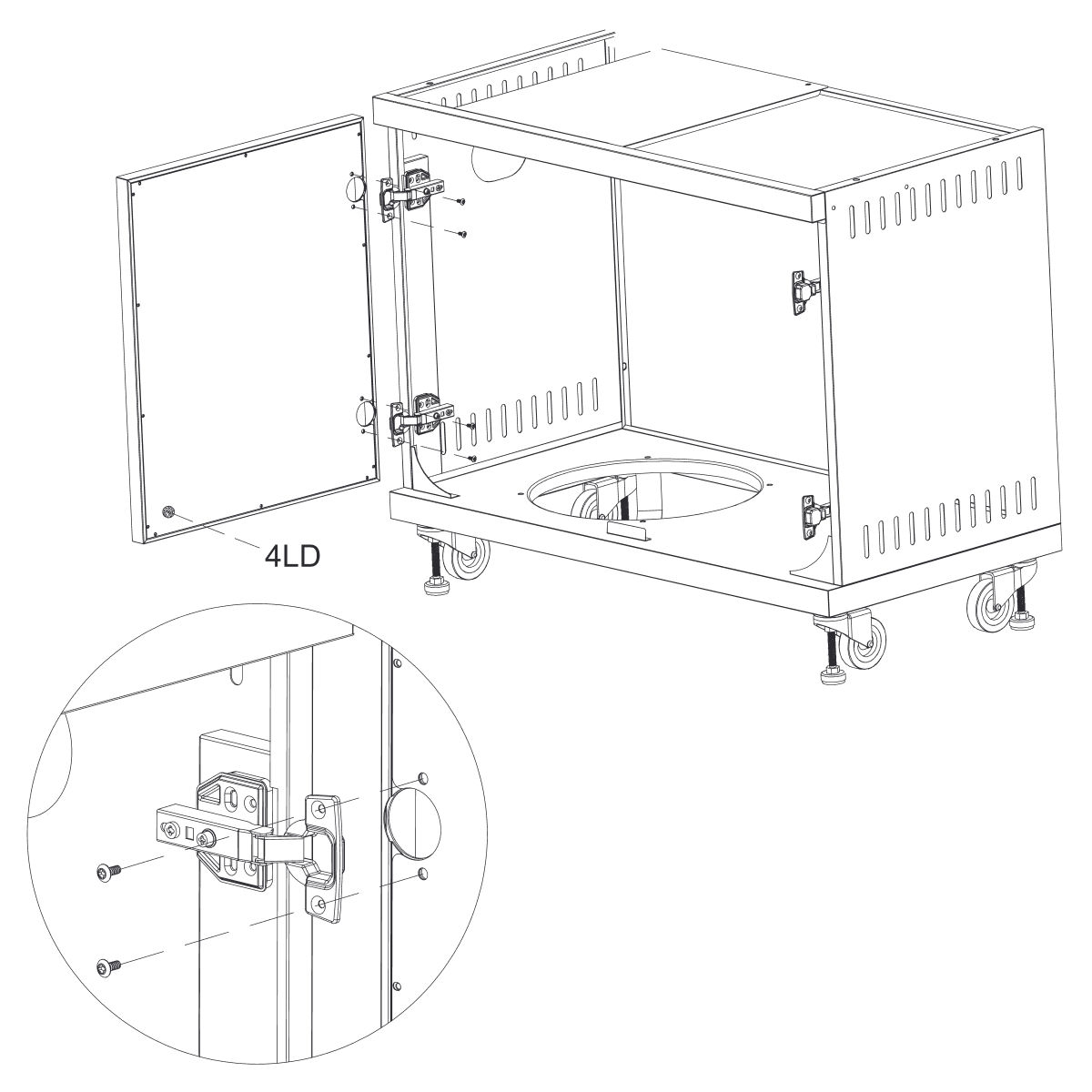 4LD