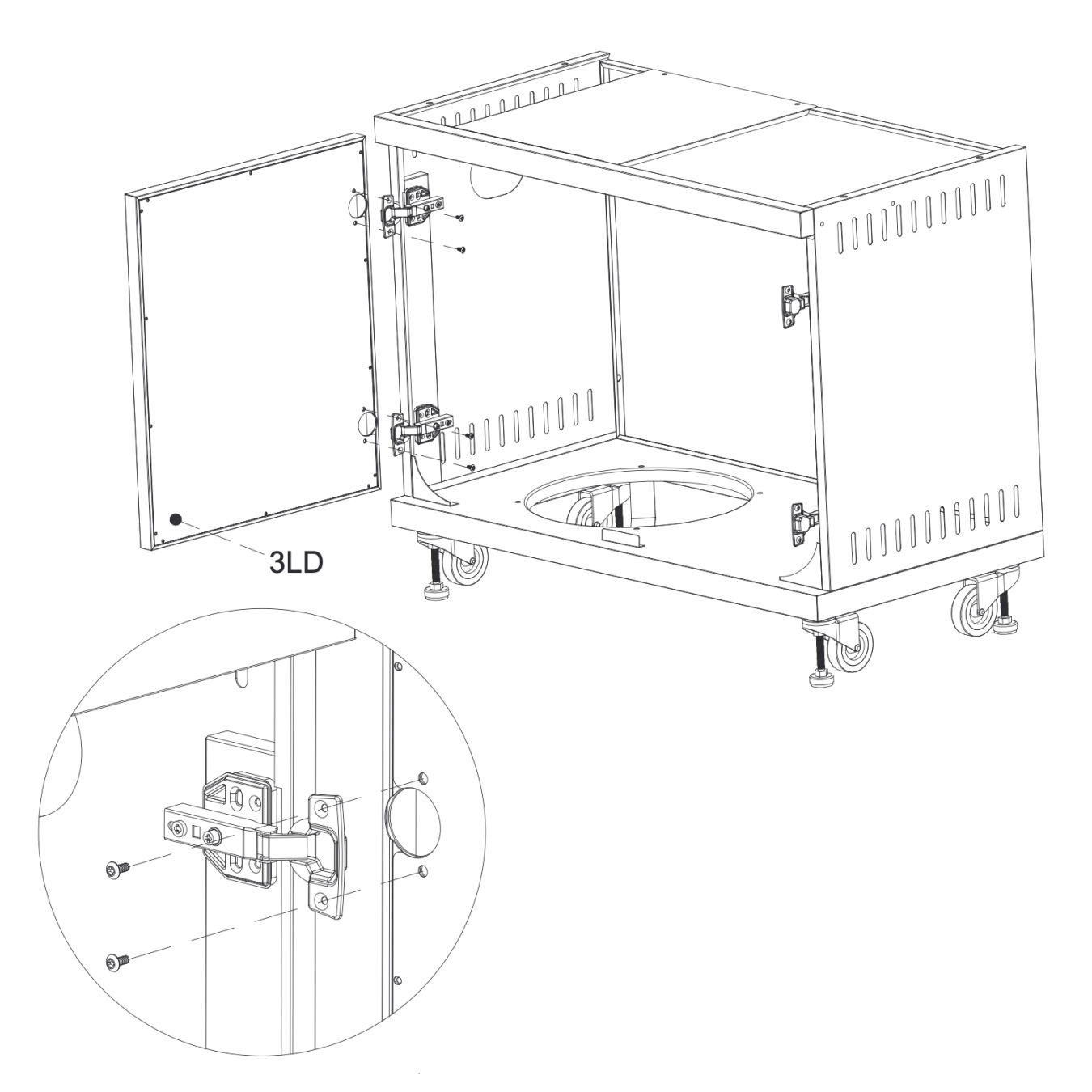 3LD