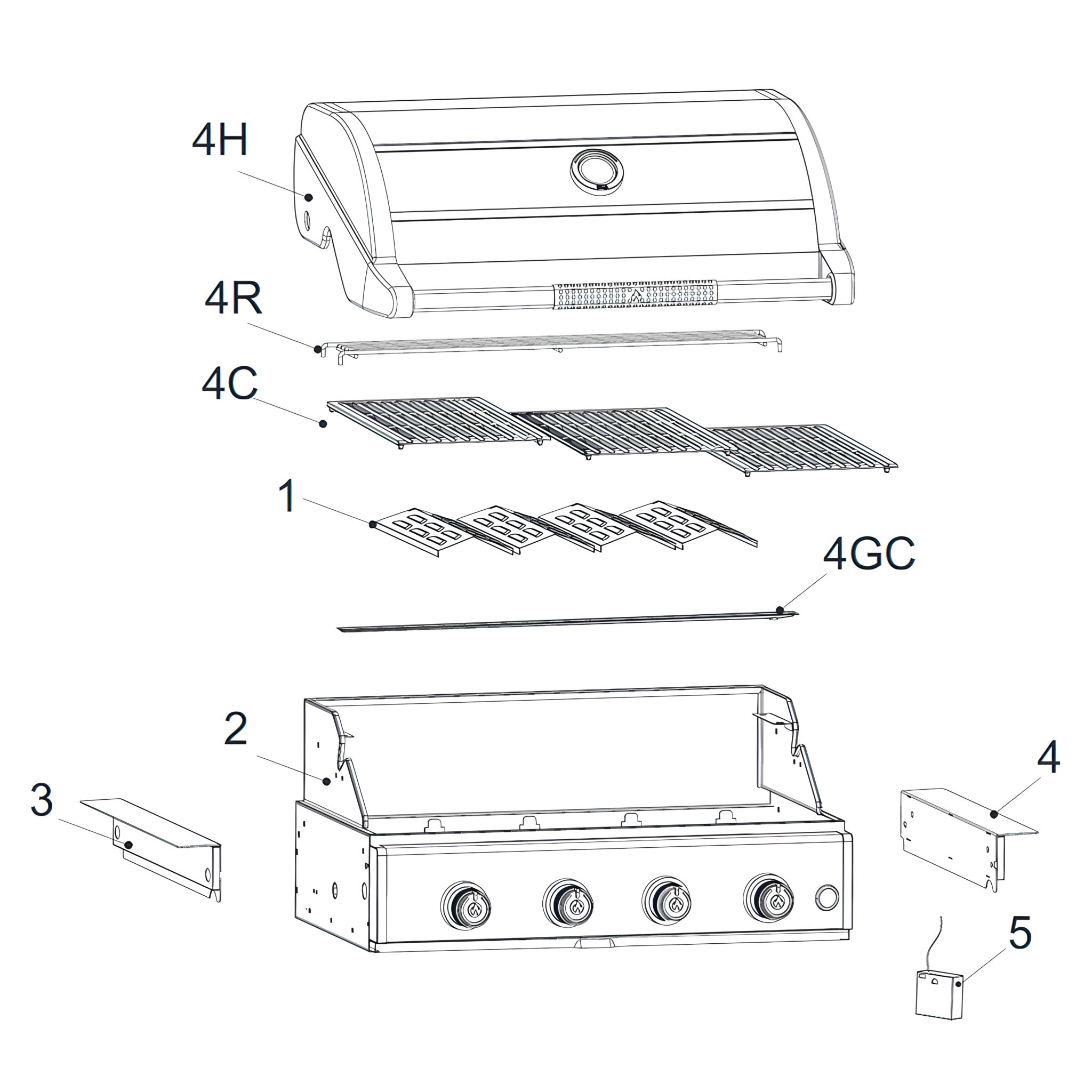 4H

4R

4C

1

4GC

2

3

4

5