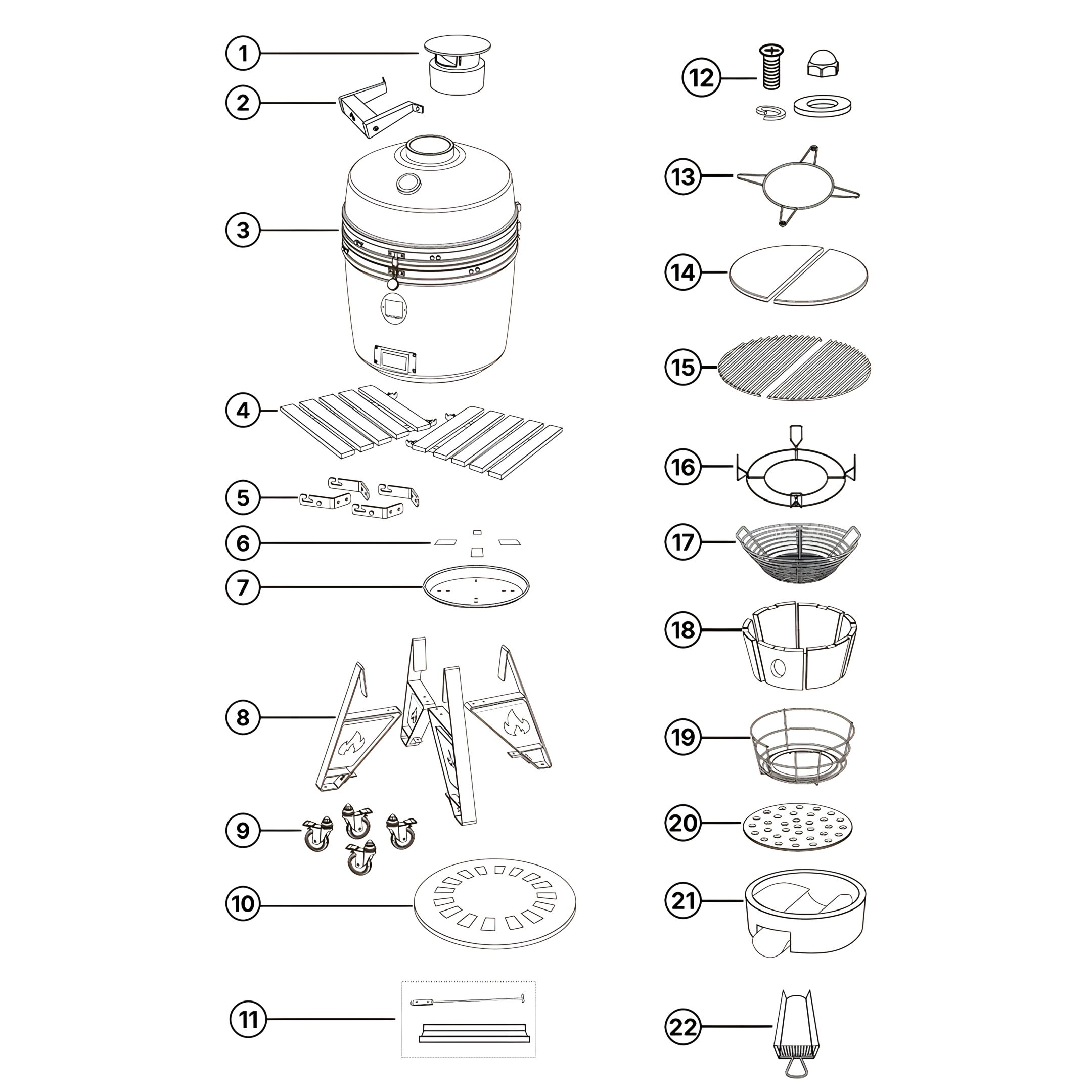 1
2
3
4
5
6
7
8
9
10
11
12
13
14
15
16
17
18
19
20
21
22