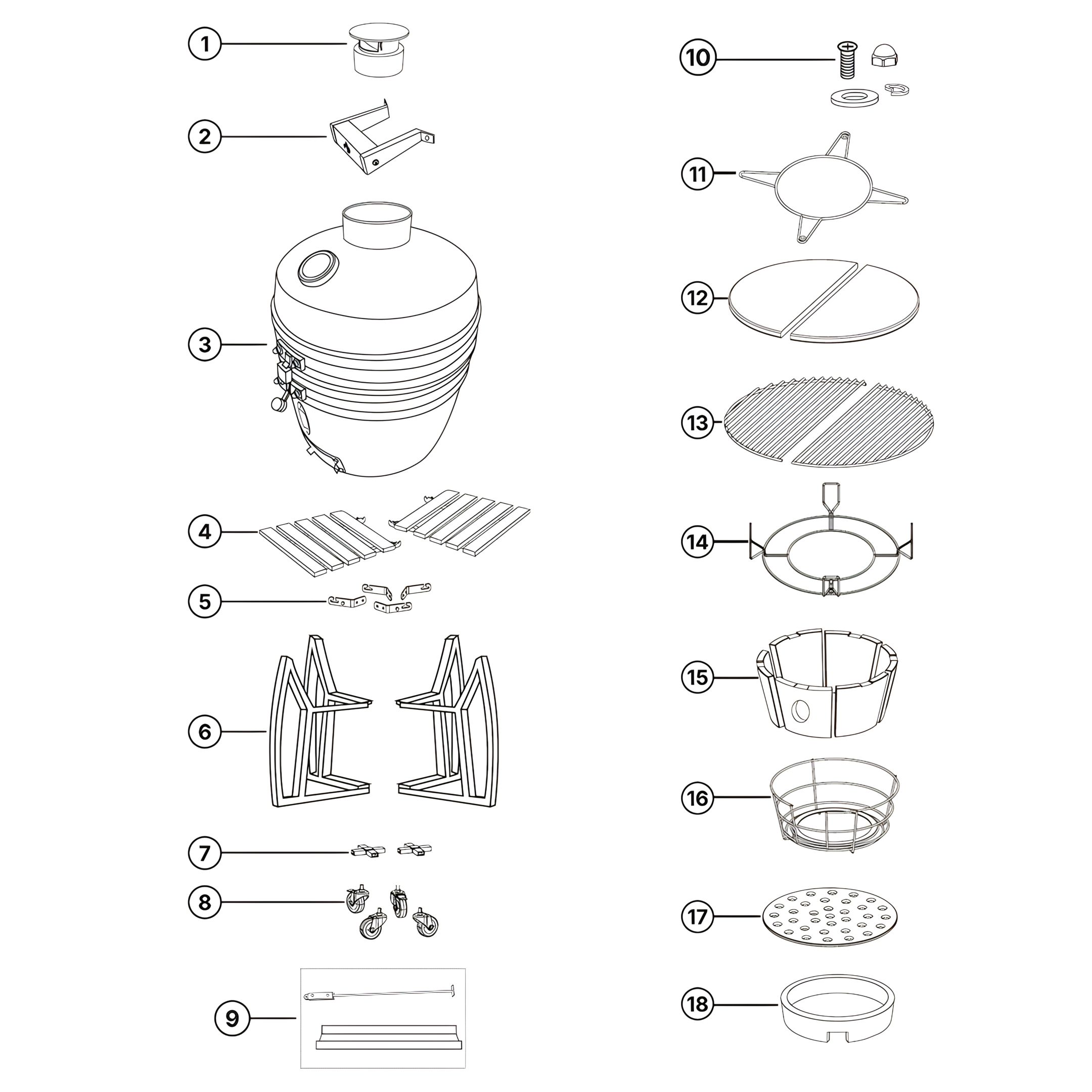 1
2
3
4
5
6
7
8
9
10
11
12
13
14
15
16
17
18