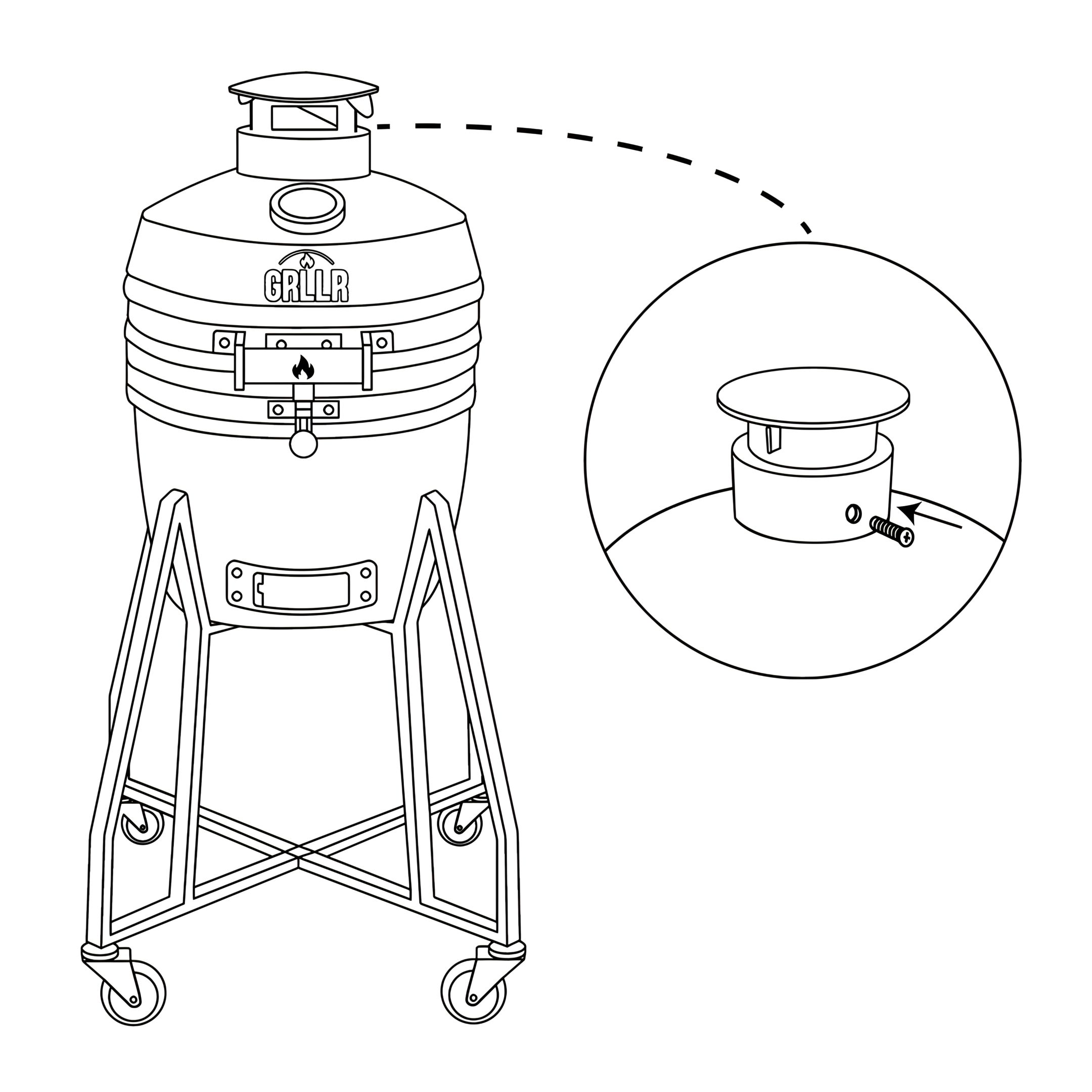 GRLLR