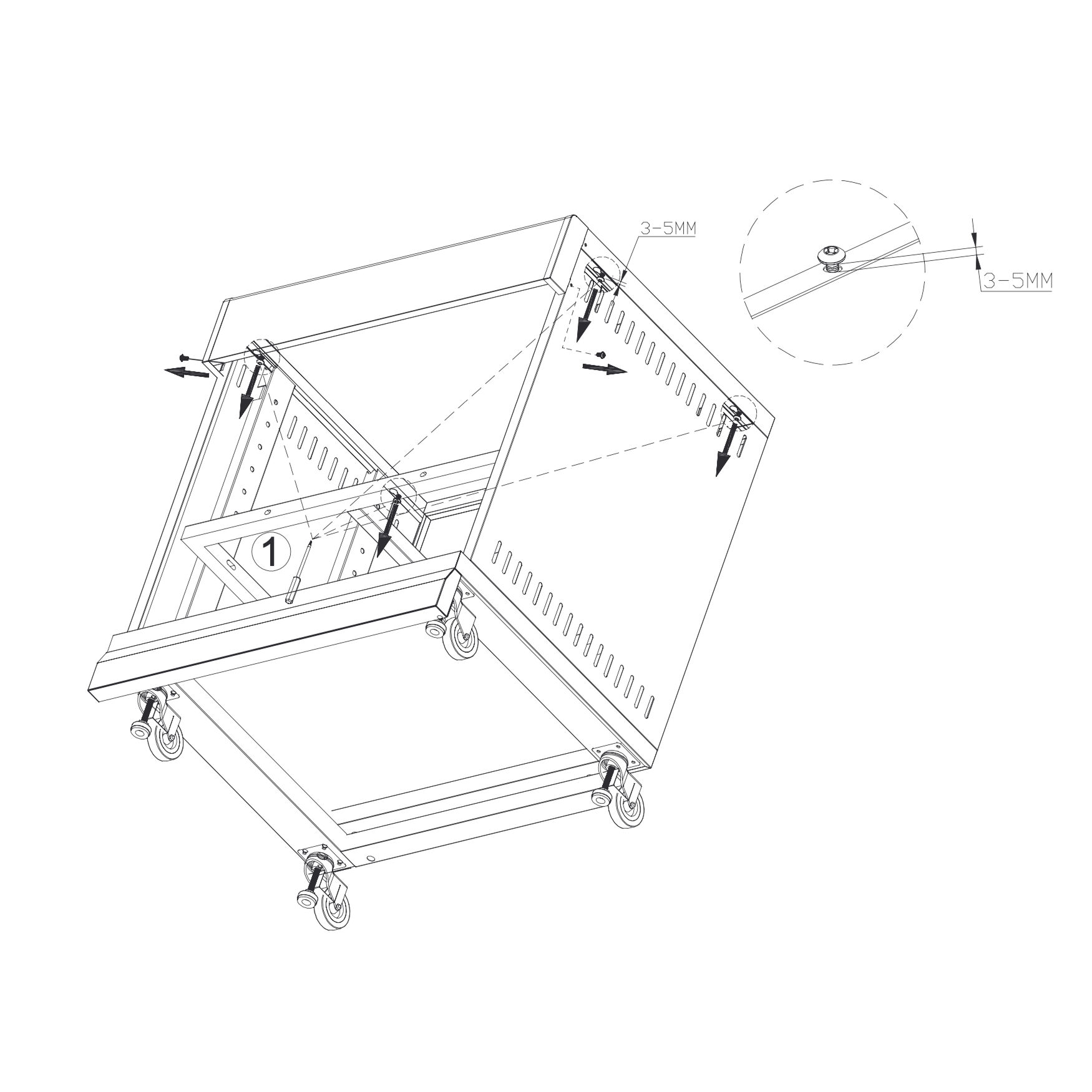 3-5MM

3-5MM

1