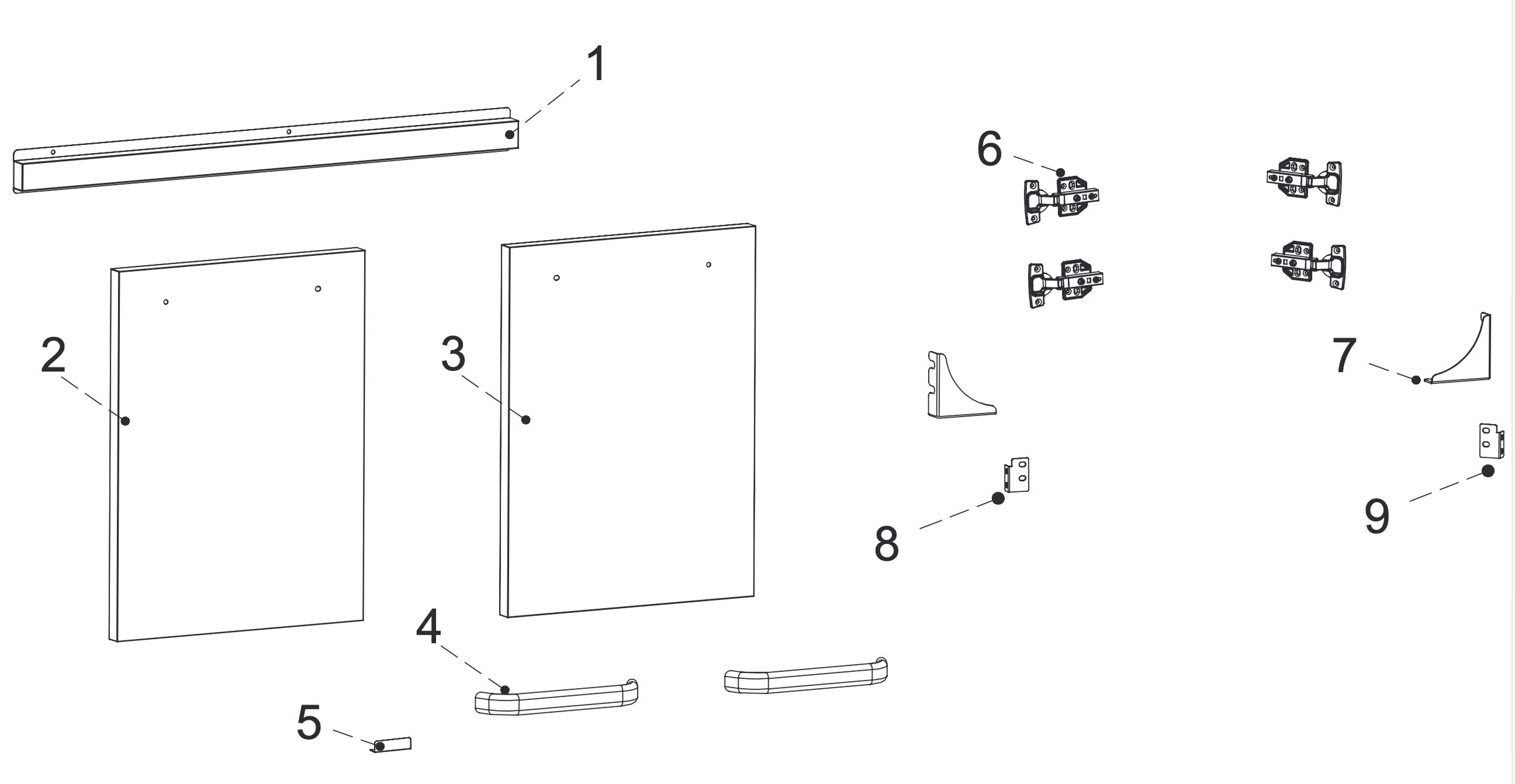 1
6
2
3
7
8
9
4
5