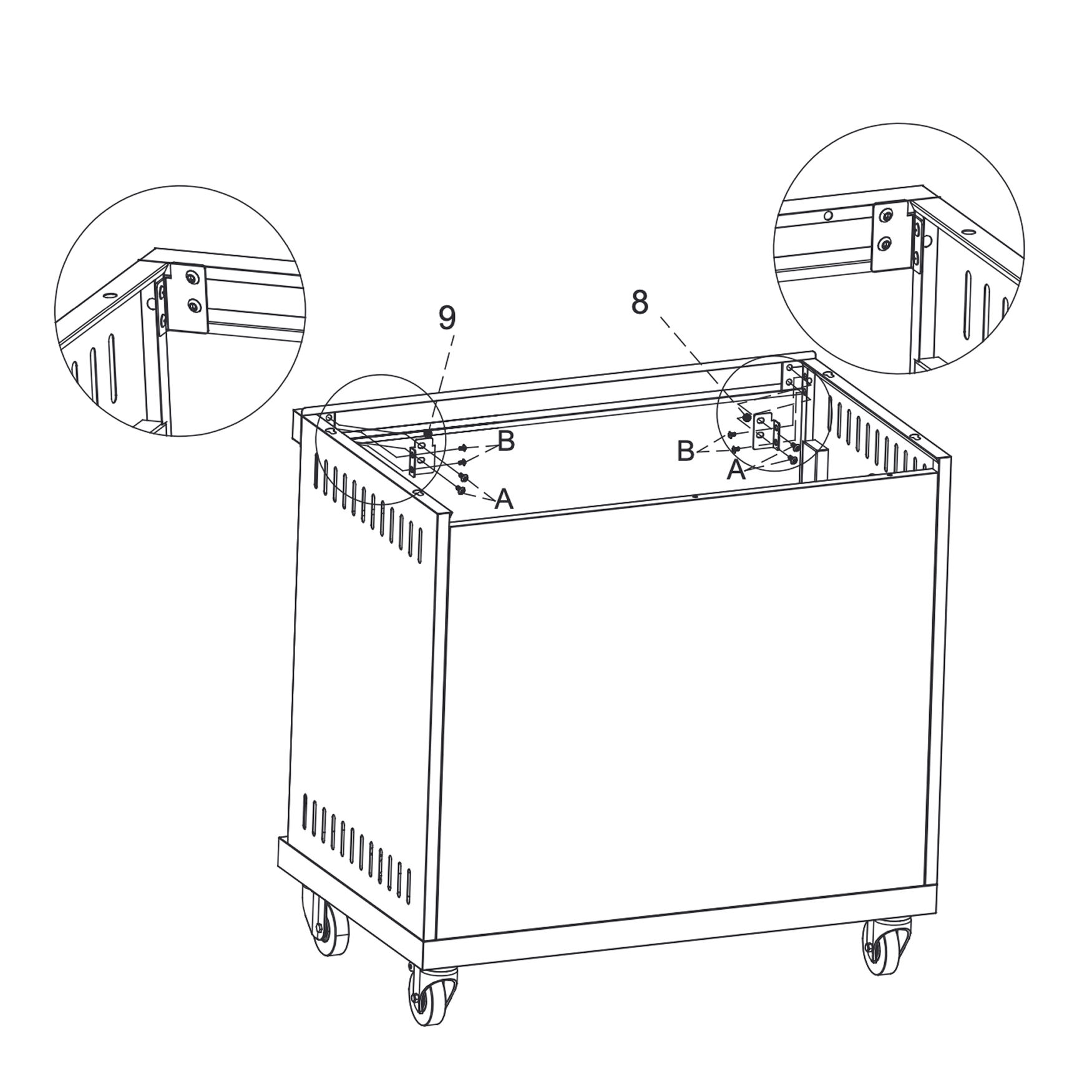 9
8
B
A
B
A