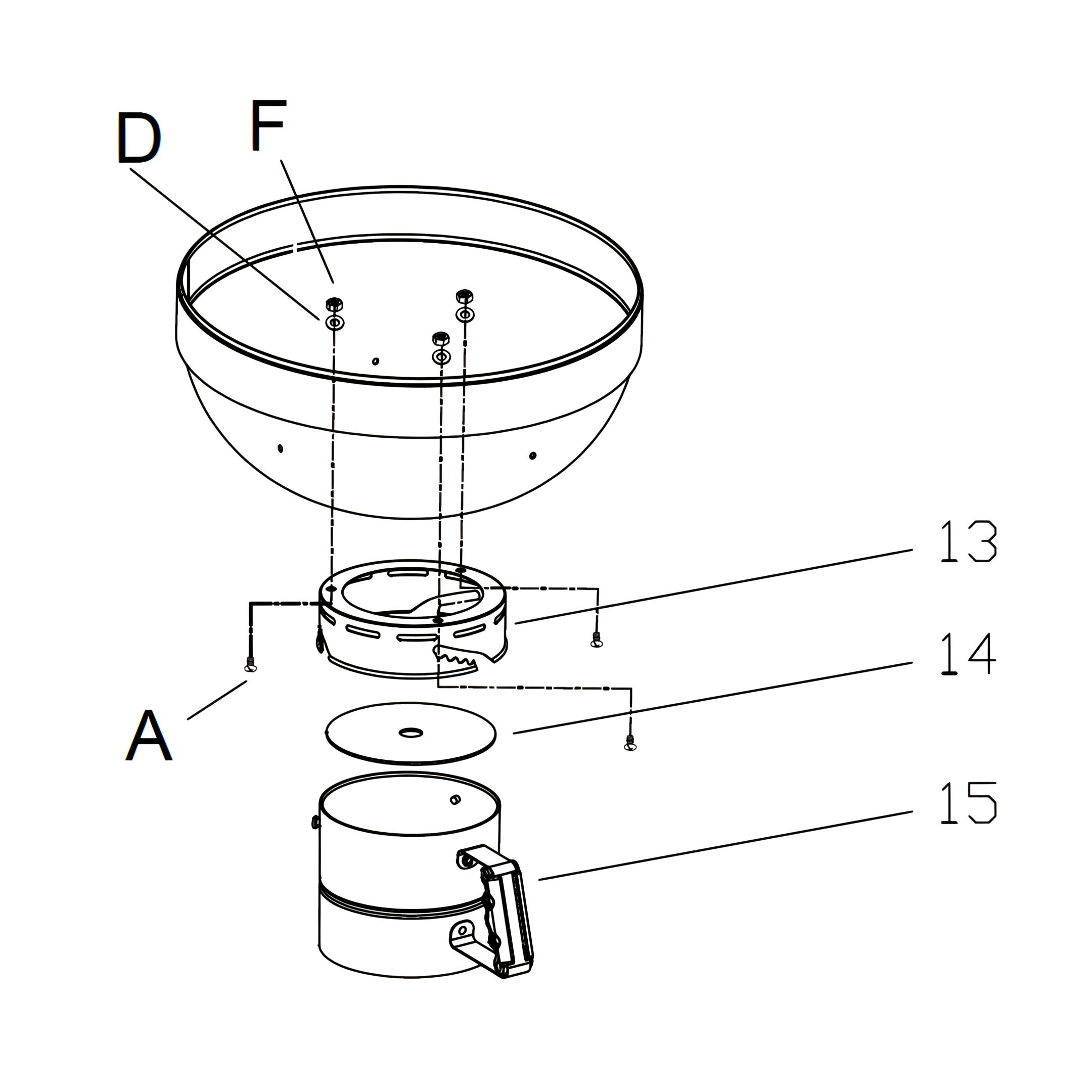 D
F
13
14
A
15