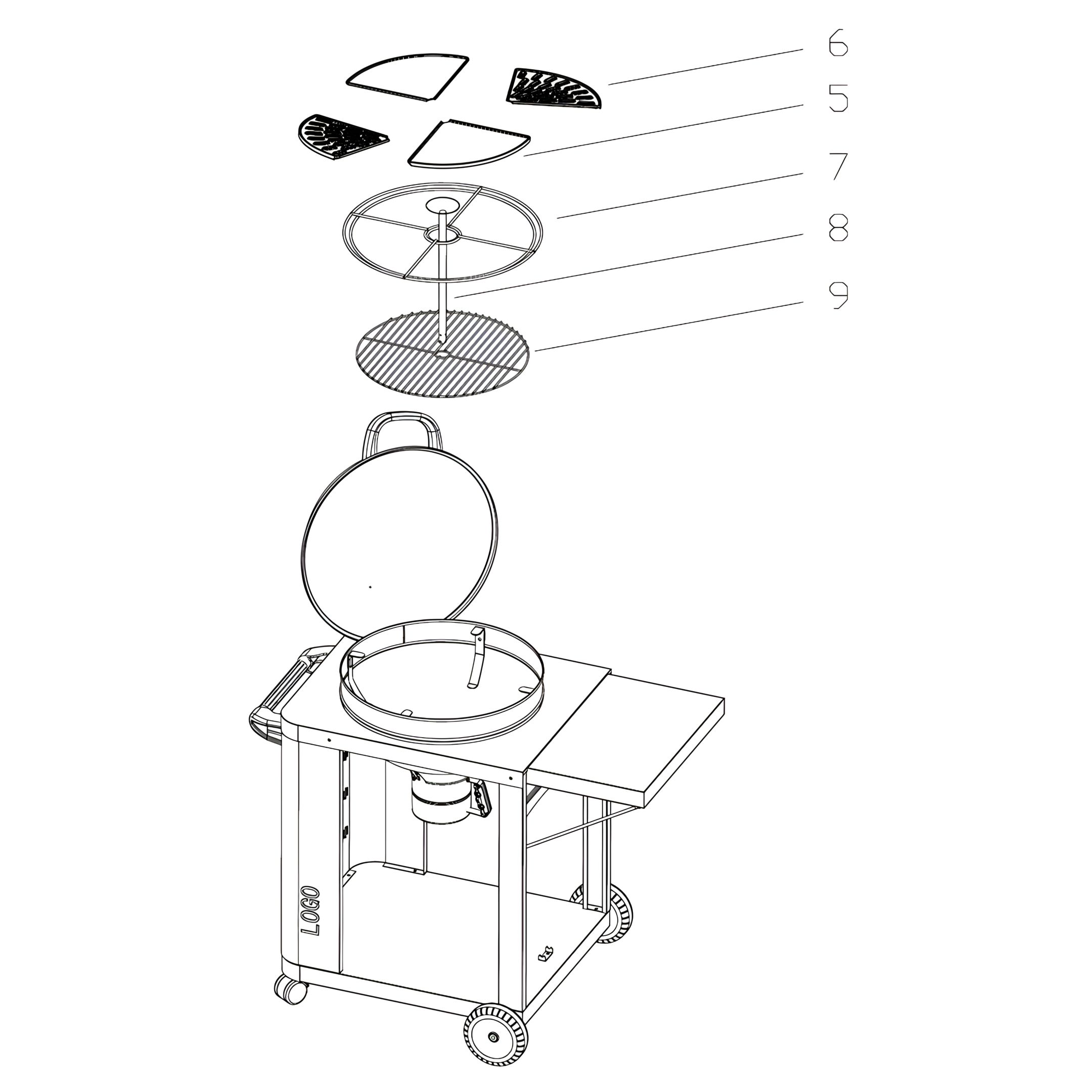 6
5
7
8
9
LOGO