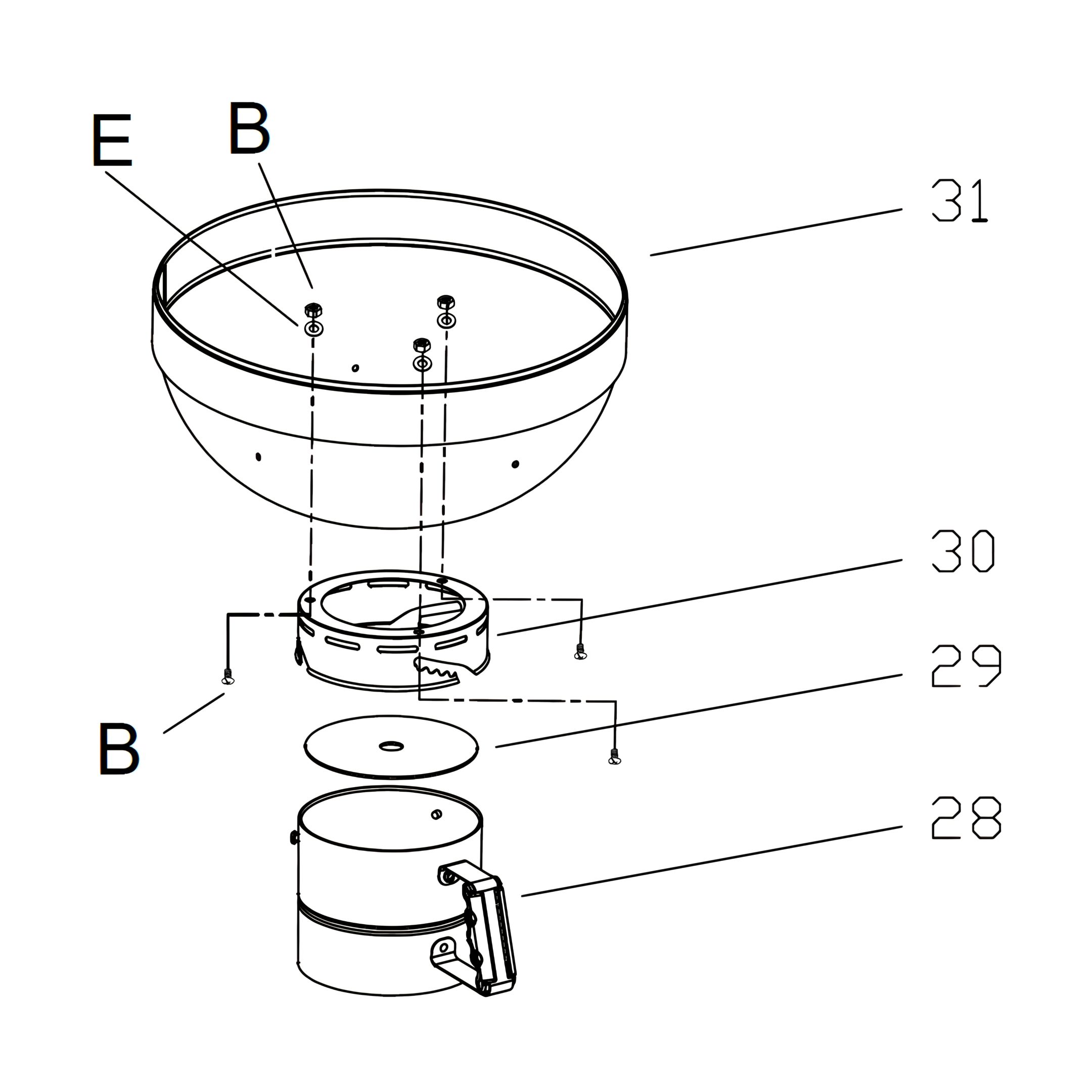 E
B
31
30
29
B
28