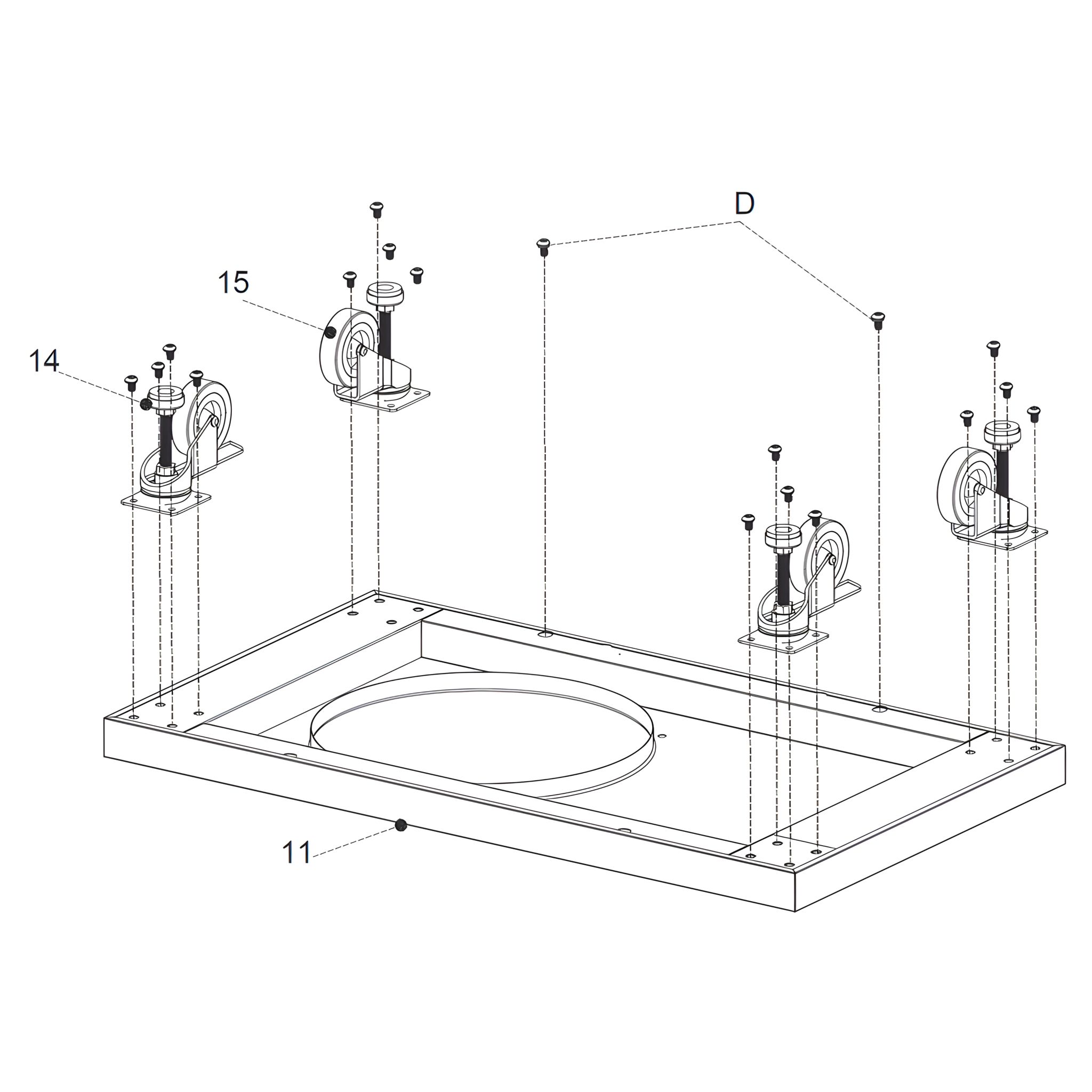 D
15
14
11