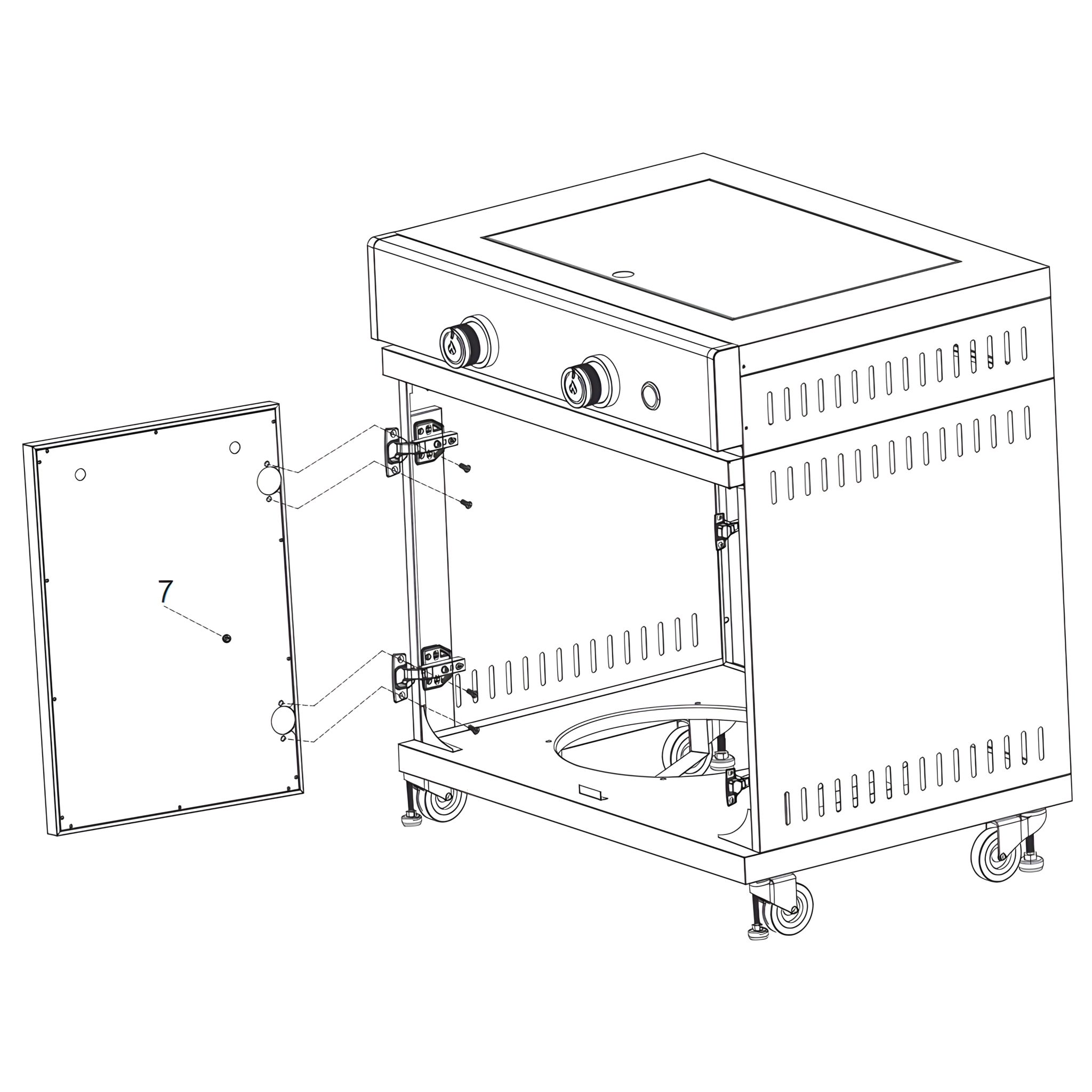 7