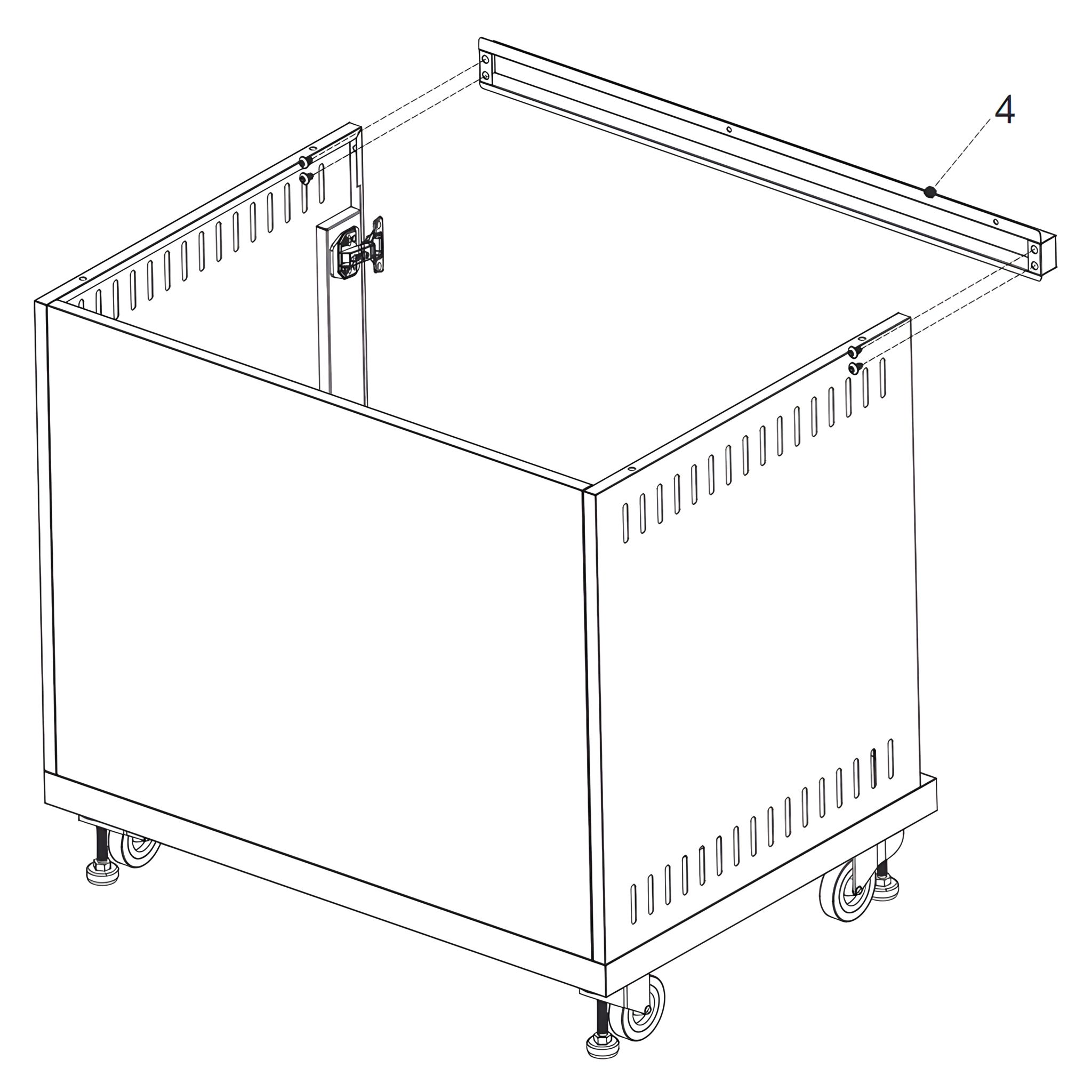 4