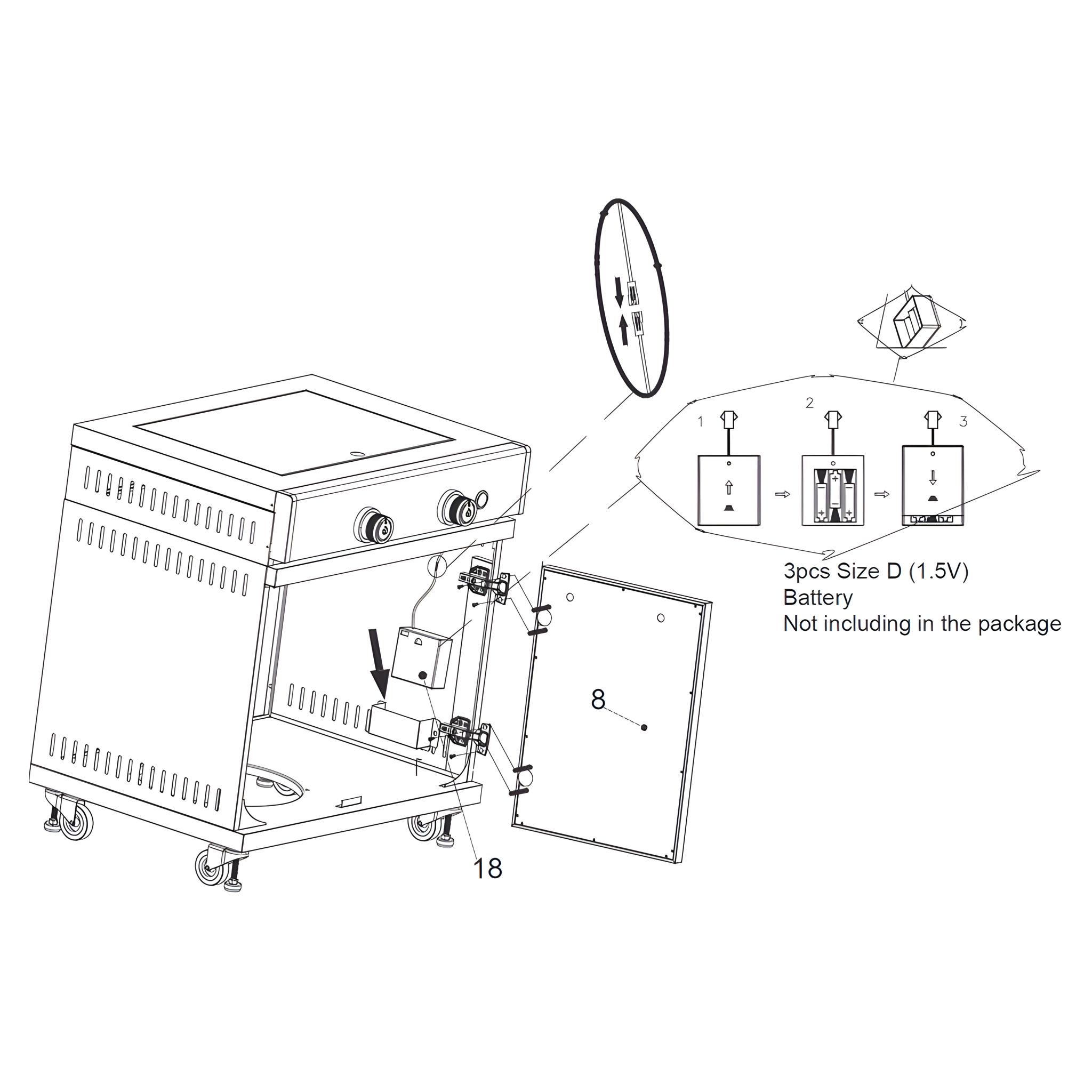 1

2

3

3pcs Size D (1.5V)
Battery
Not including in the package

8

18