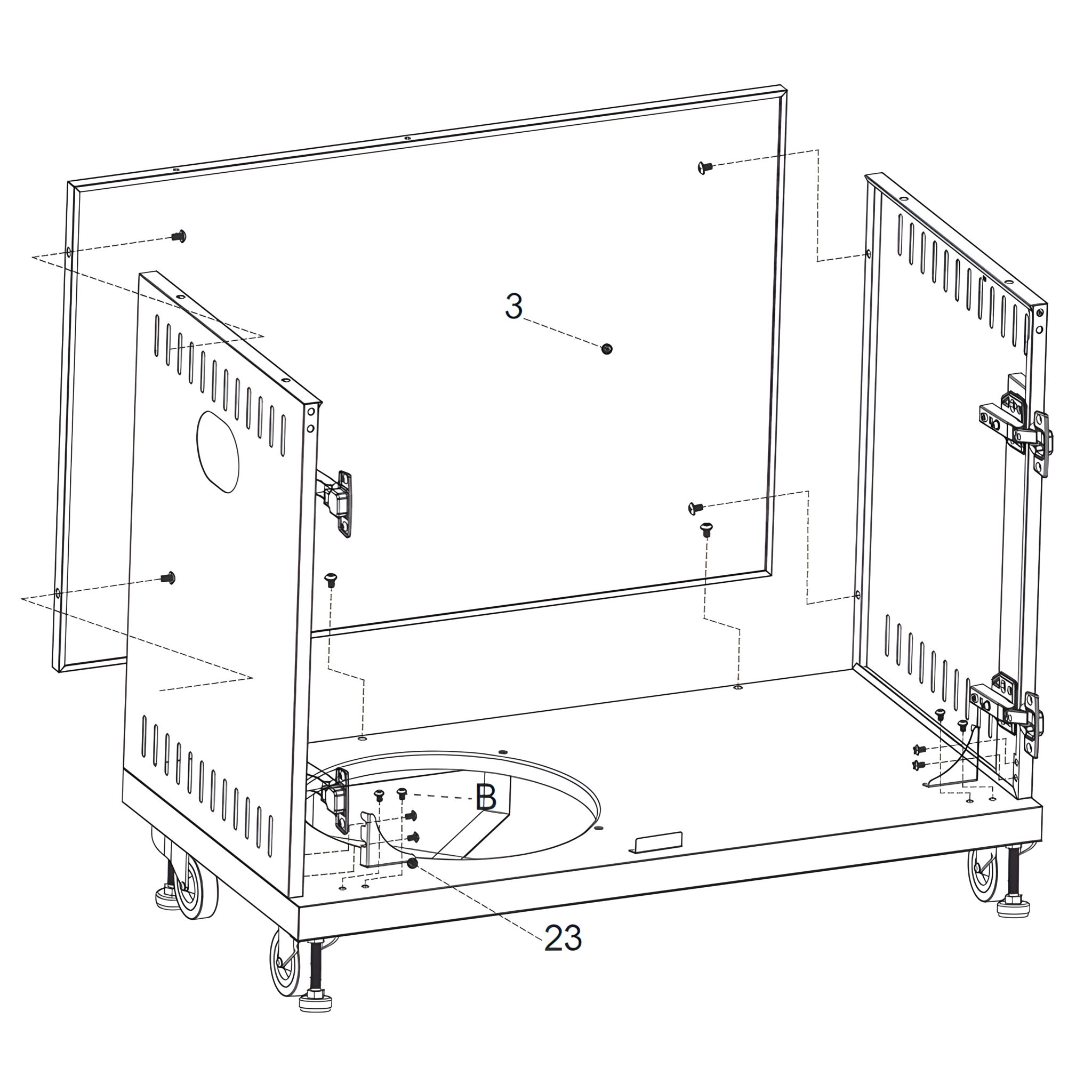 3

B

23