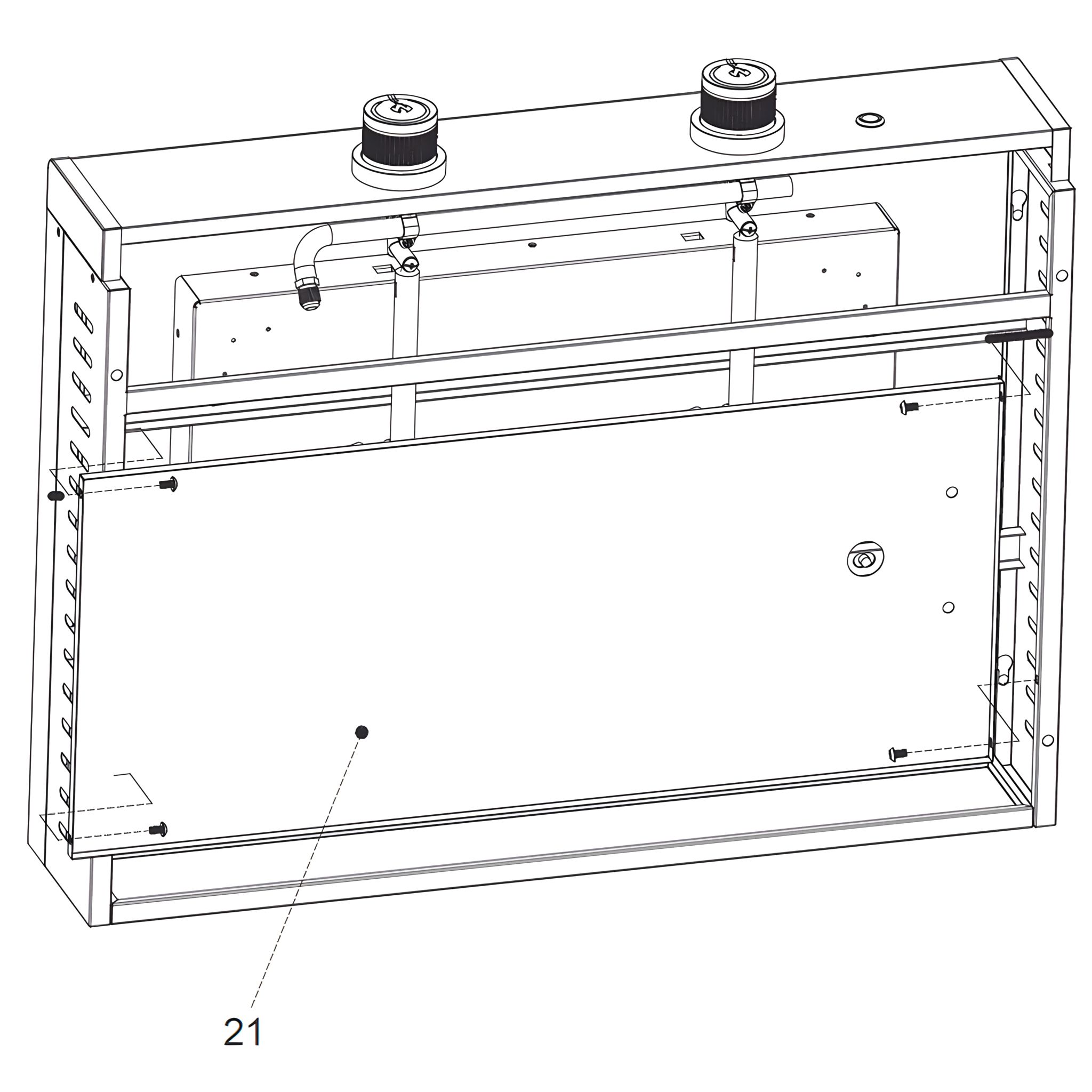 21