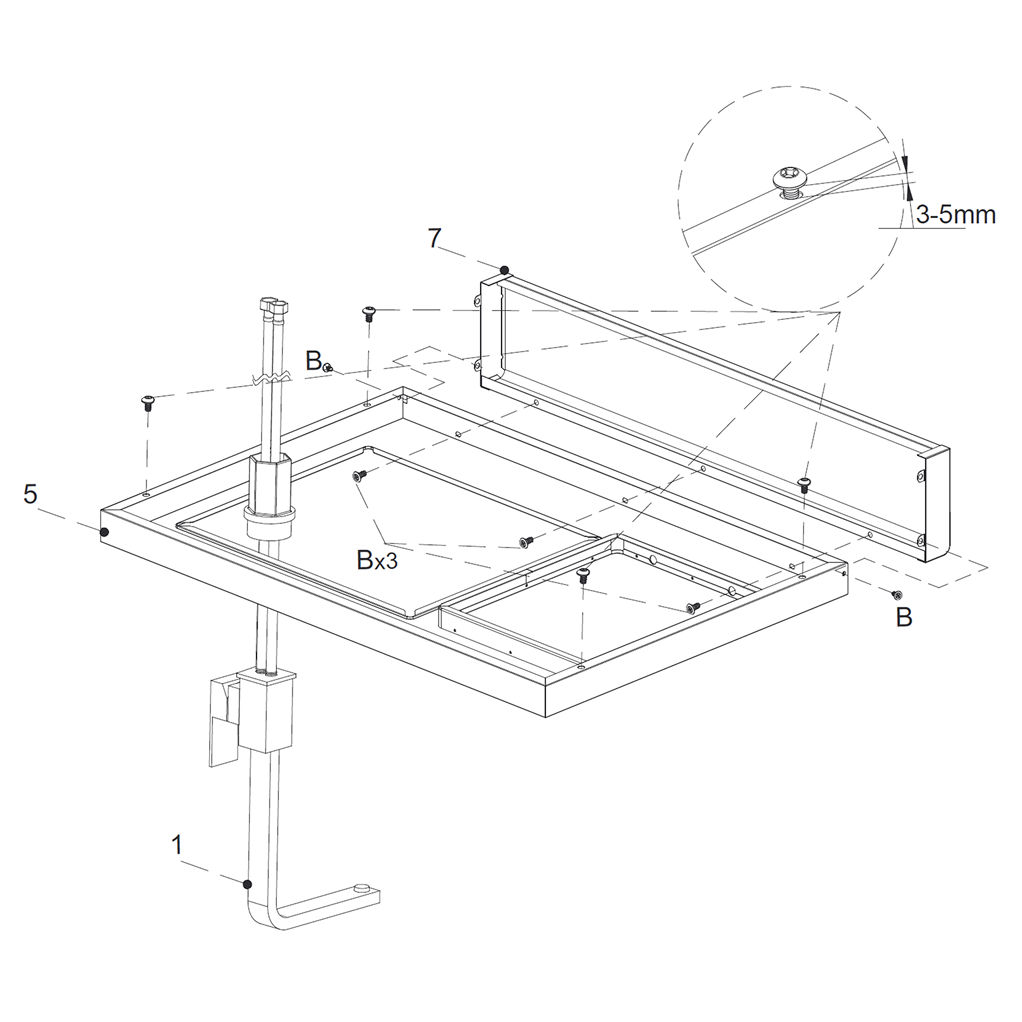 3-5mm

7

B

5

Bx3

B

1