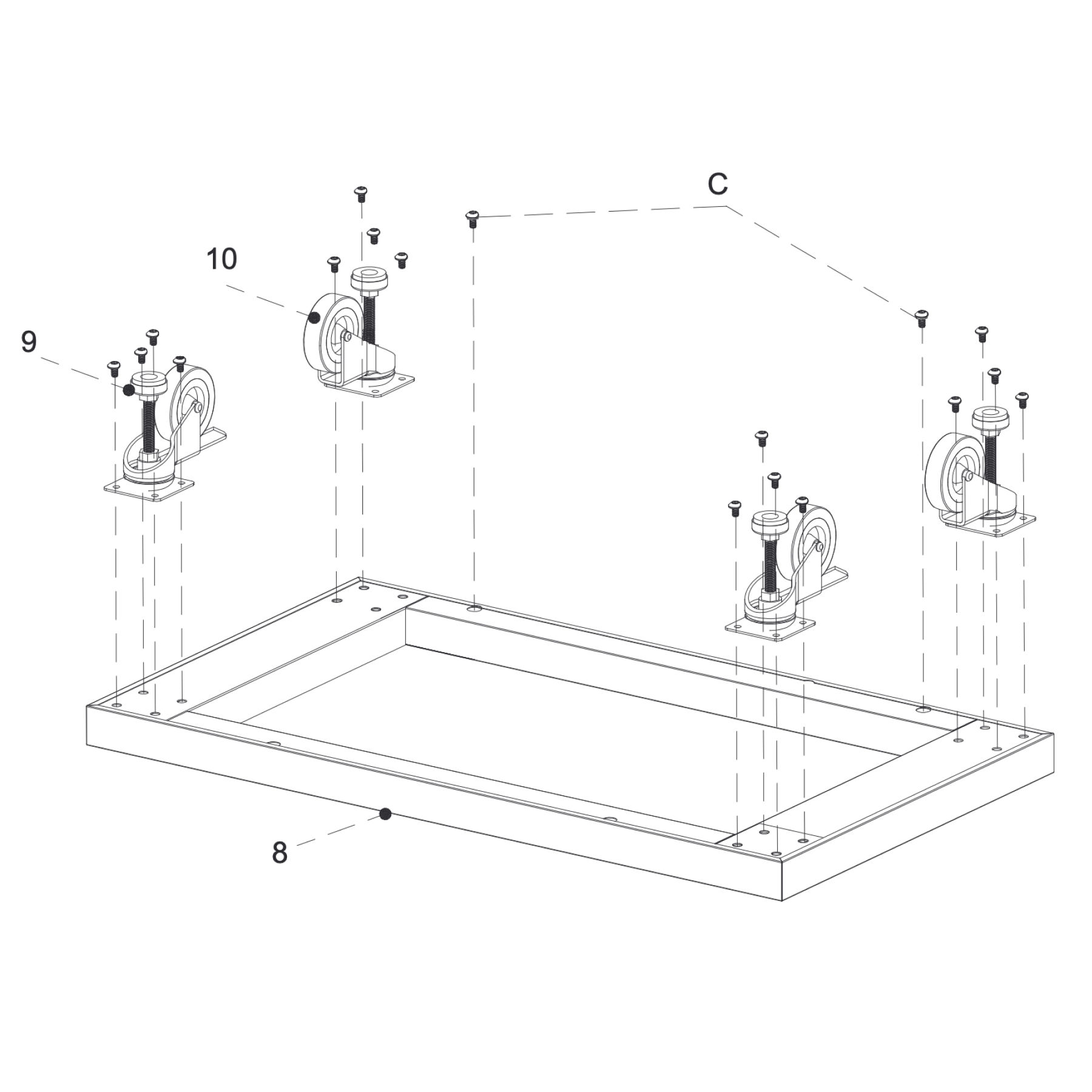 C

10

9

8