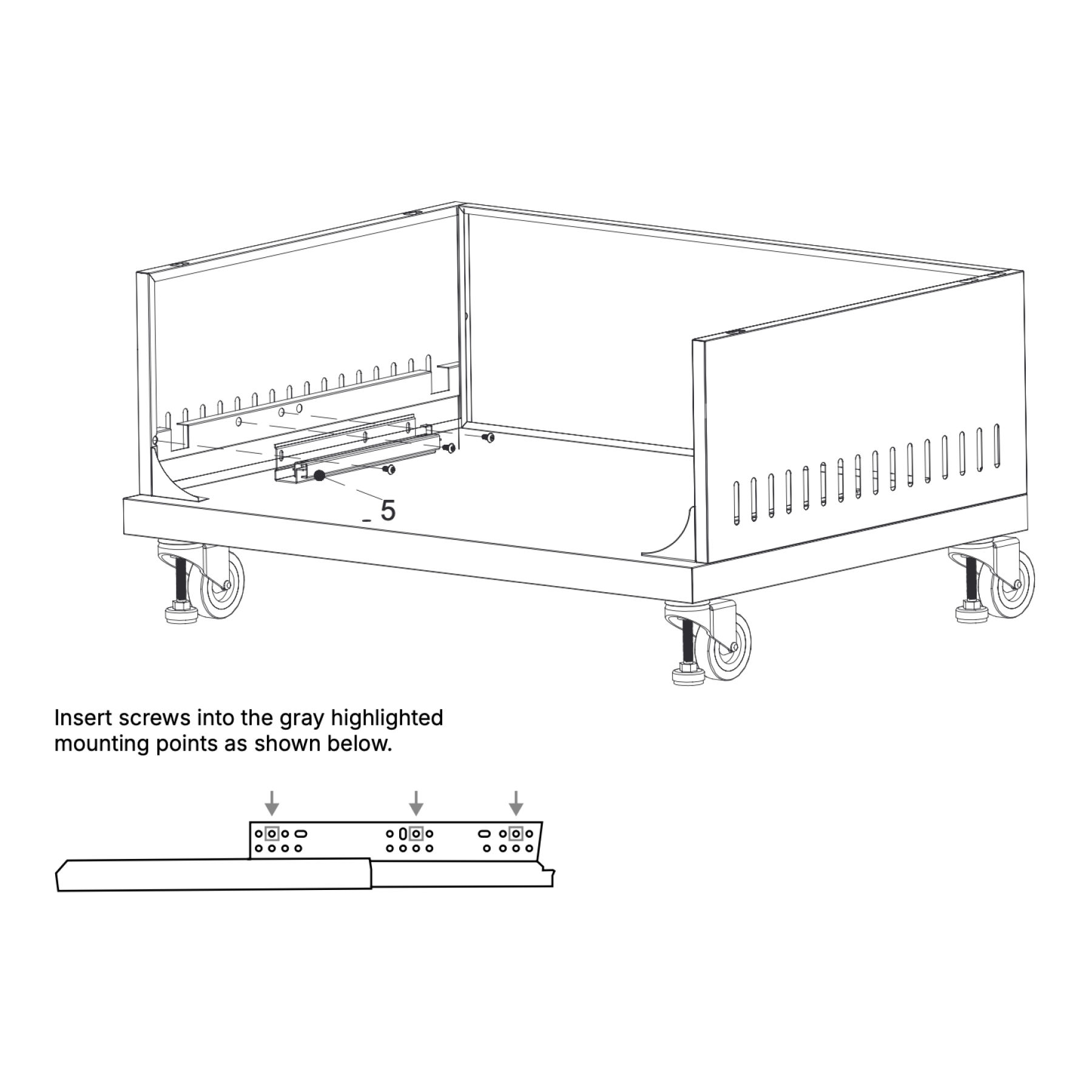 5

Insert screws into the gray highlighted mounting points as shown below.