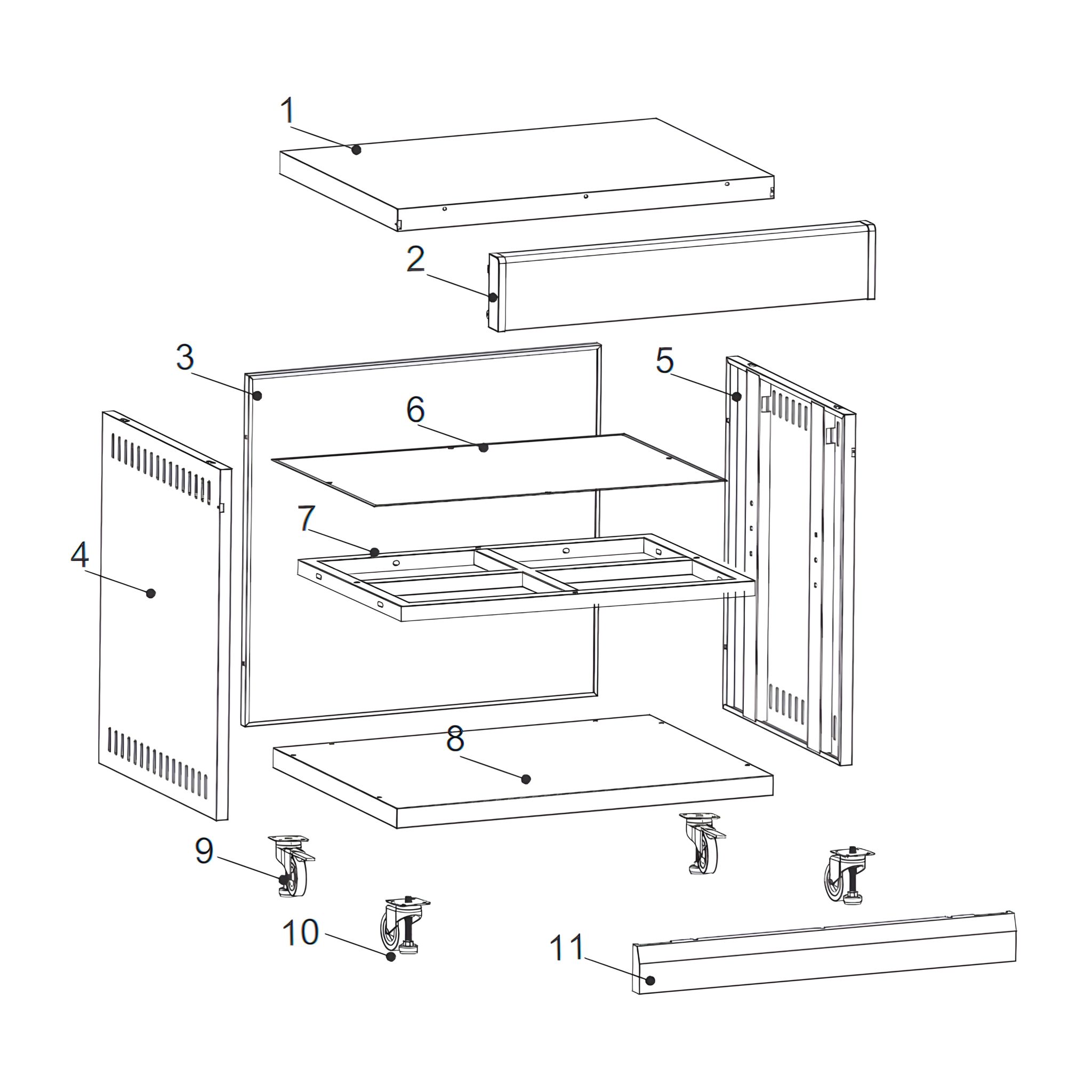 1
2
3
5
6
4
7
8
9
10
11