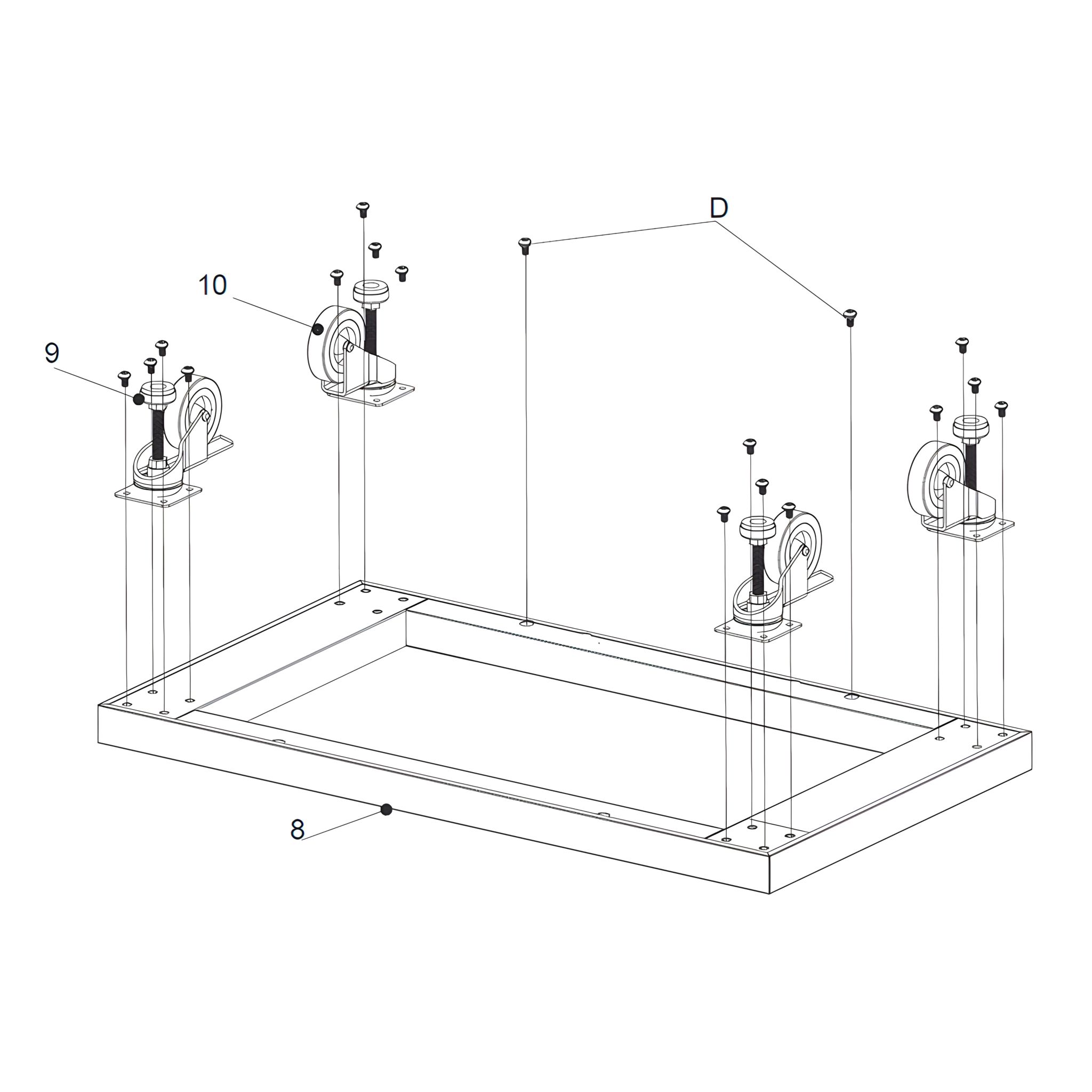 D

10

9

8