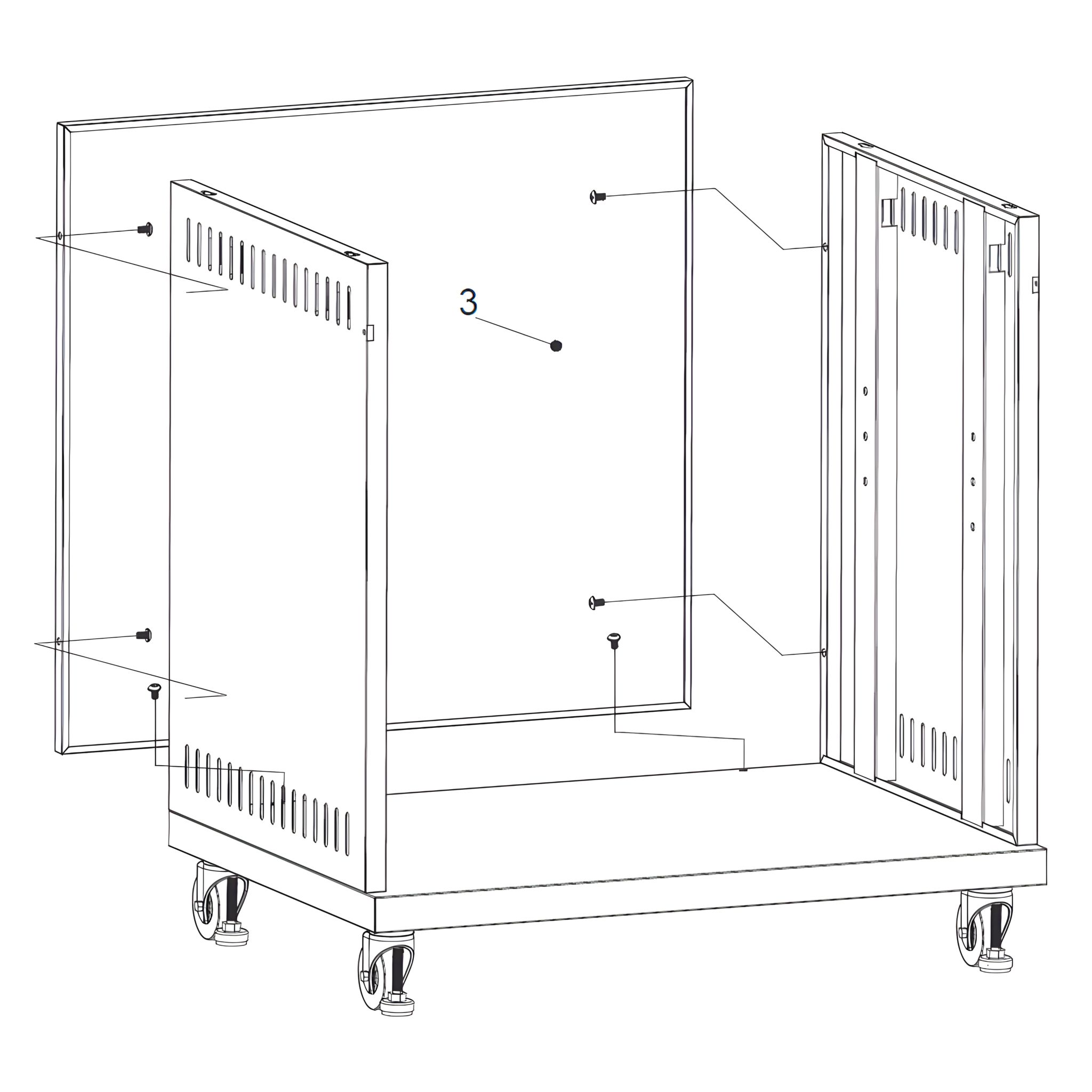 3