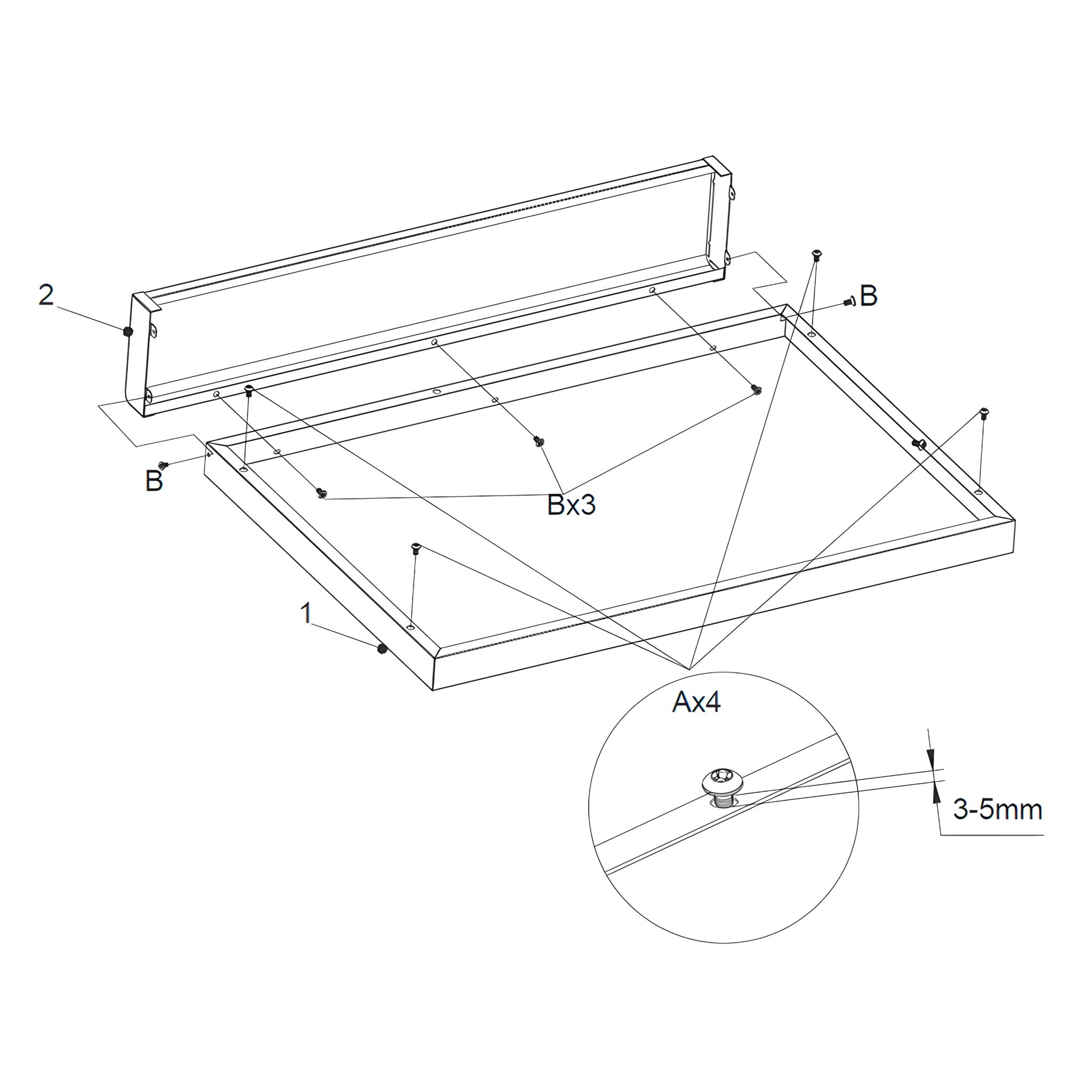 2

B

B

Bx3

1

Ax4

3-5mm