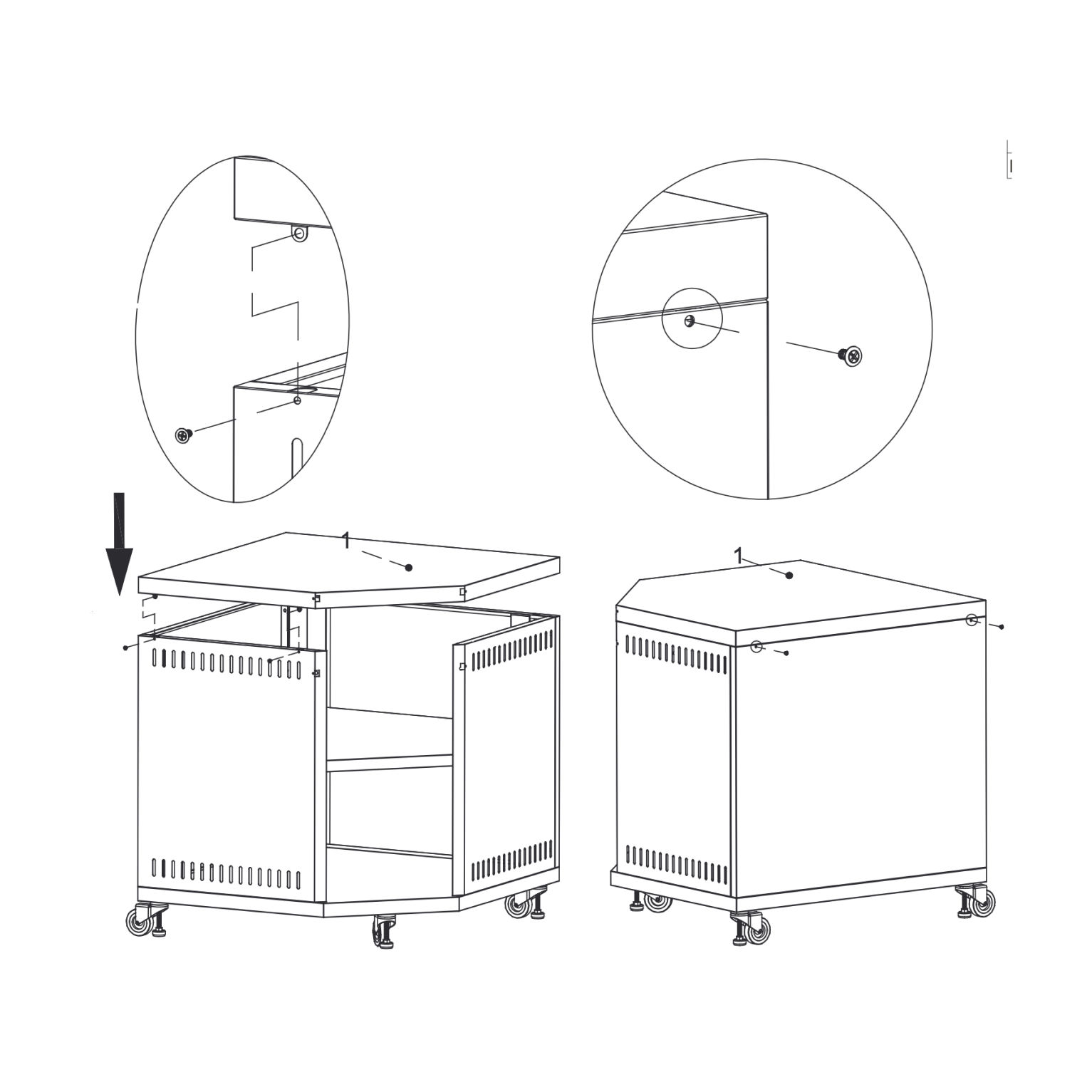 1

1