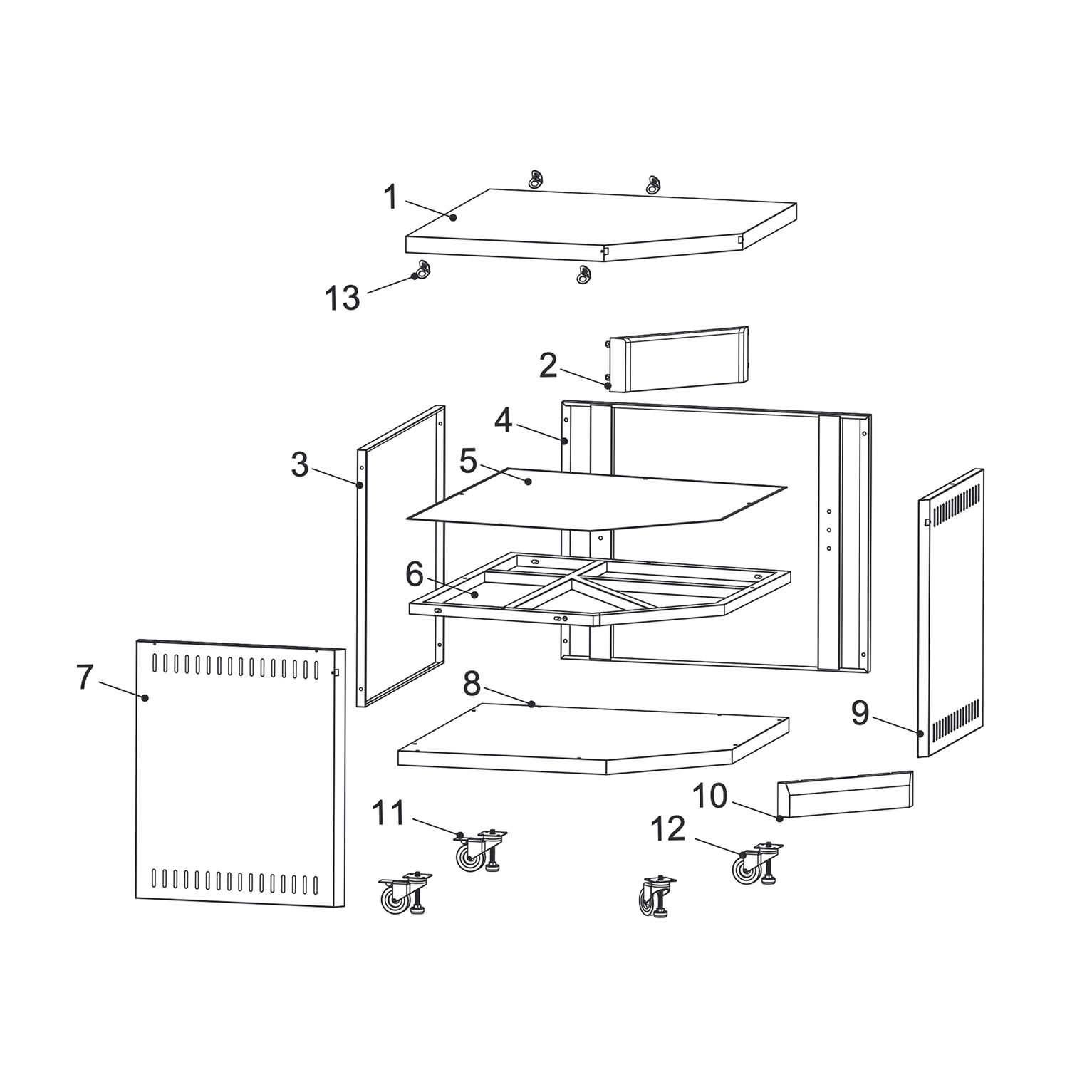 1
13
2
4
3
5
6
7
8
9
10
11
12