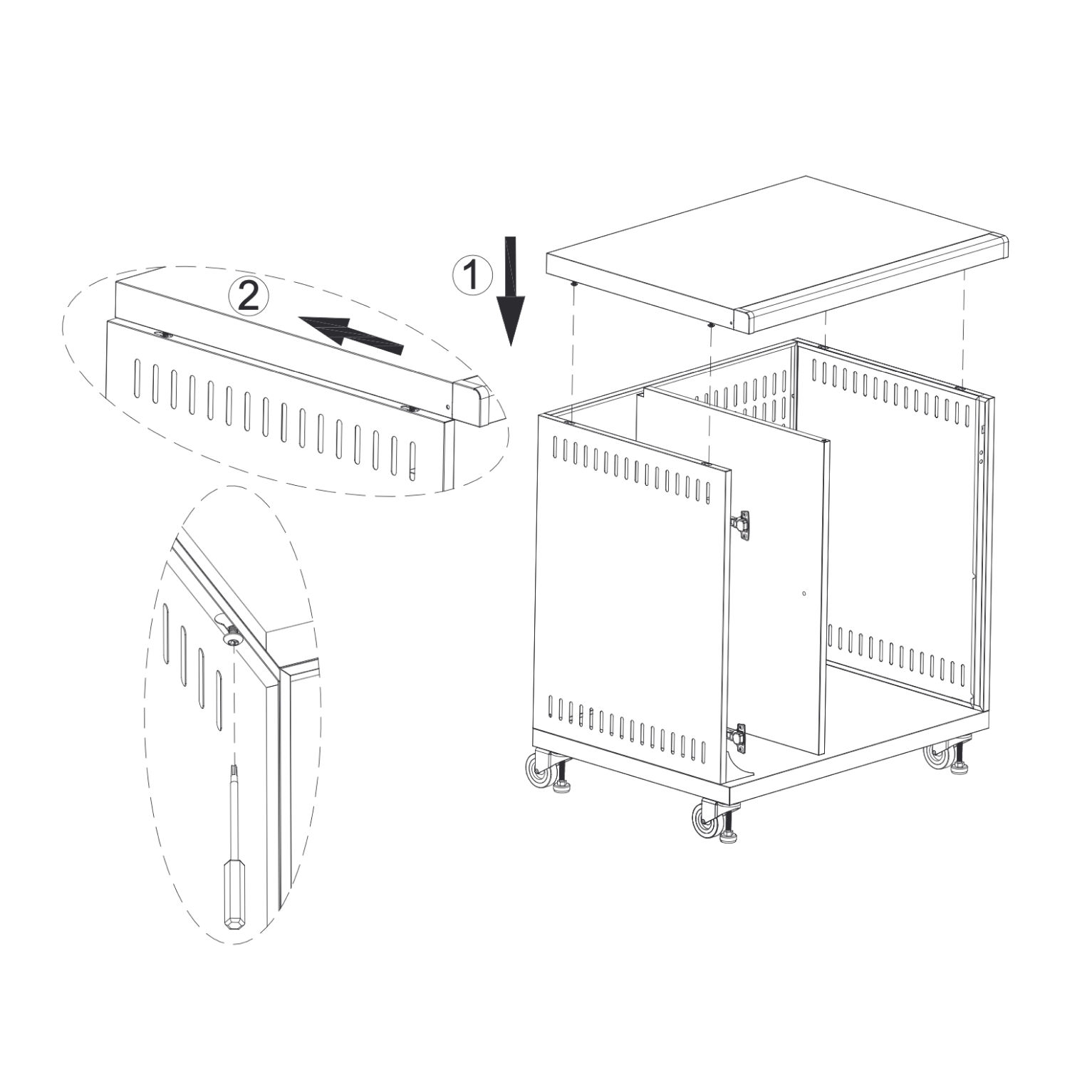 2

1