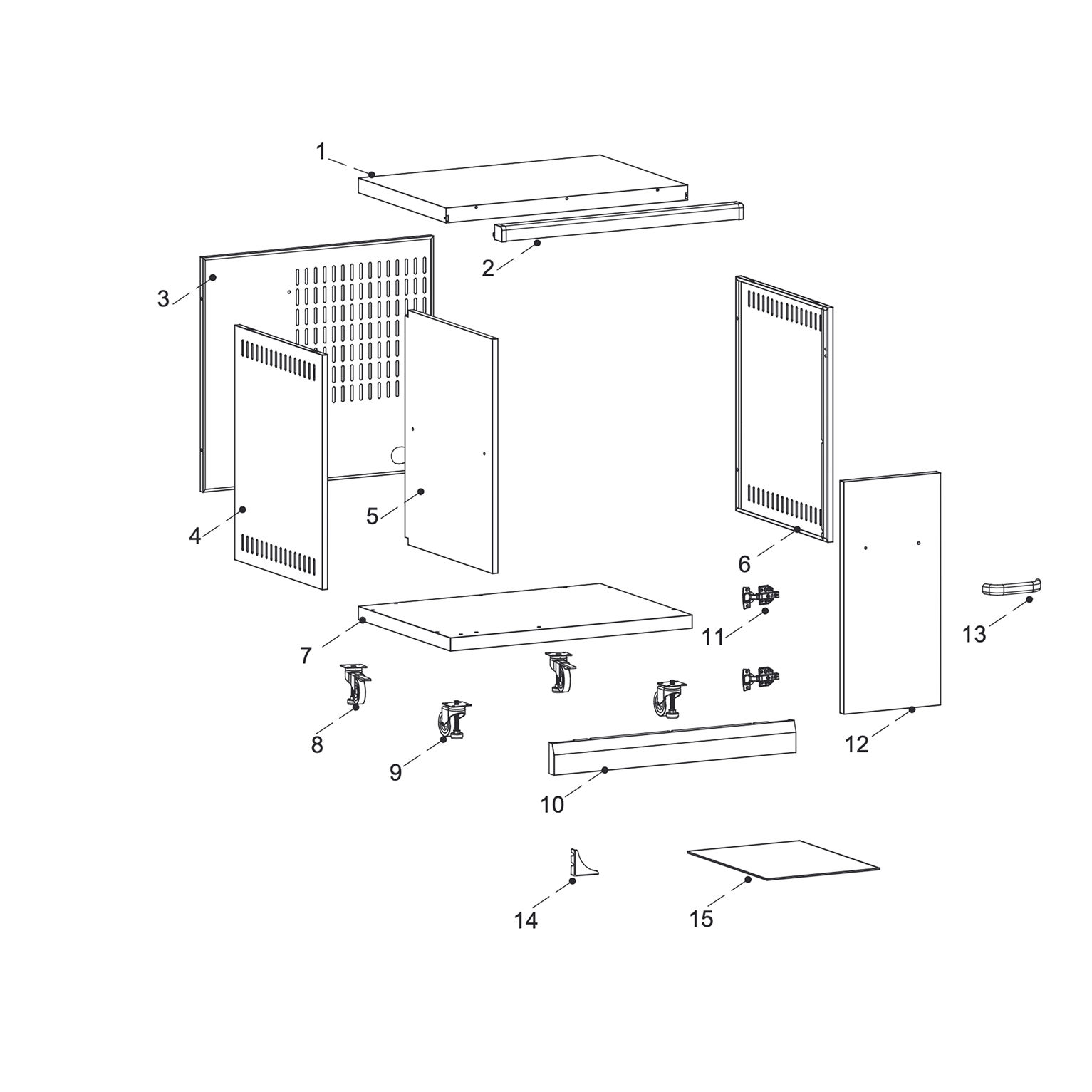 1
2
3
4
5
6
7
8
9
10
11
12
13
14
15