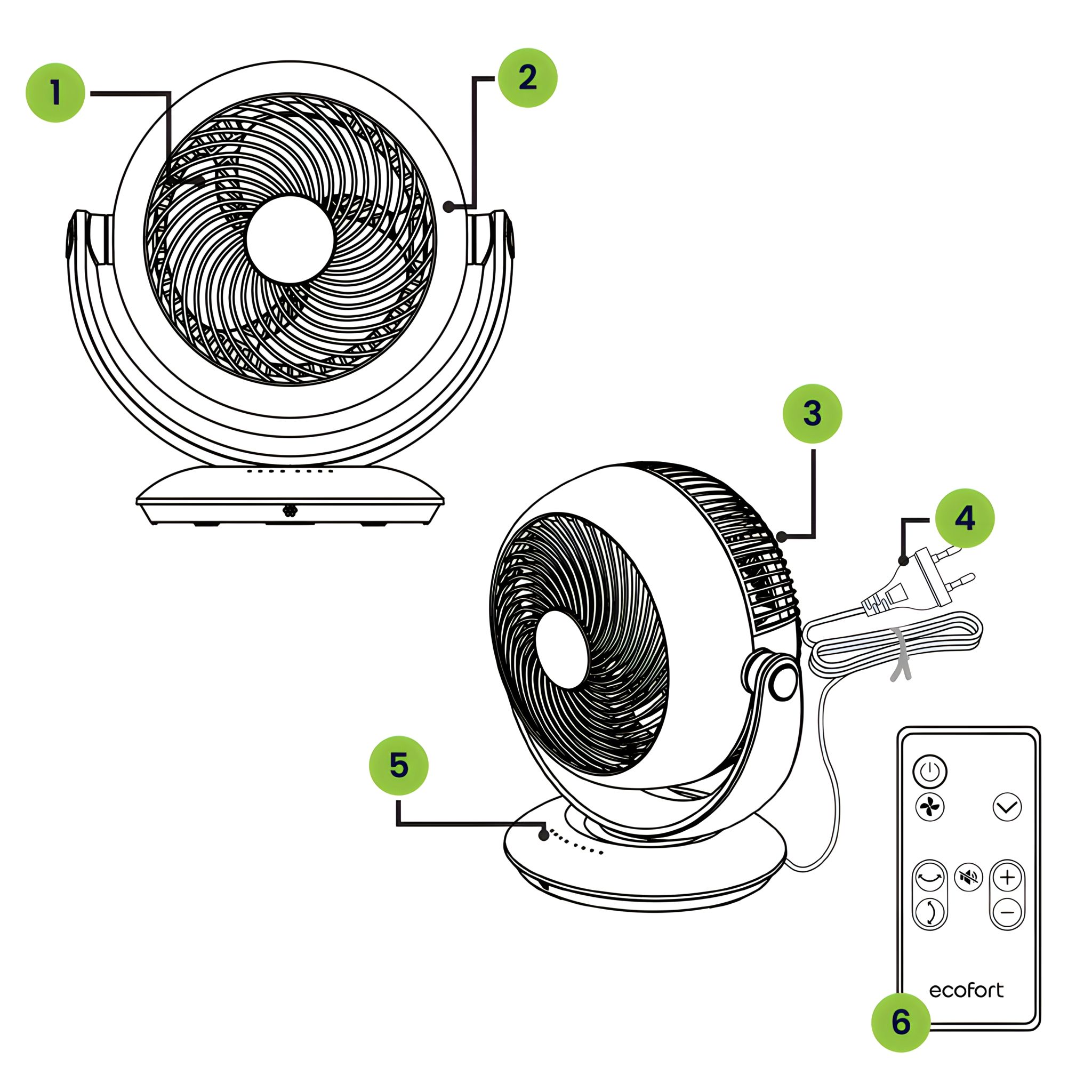 1
2
3
4
5
ecofort
6