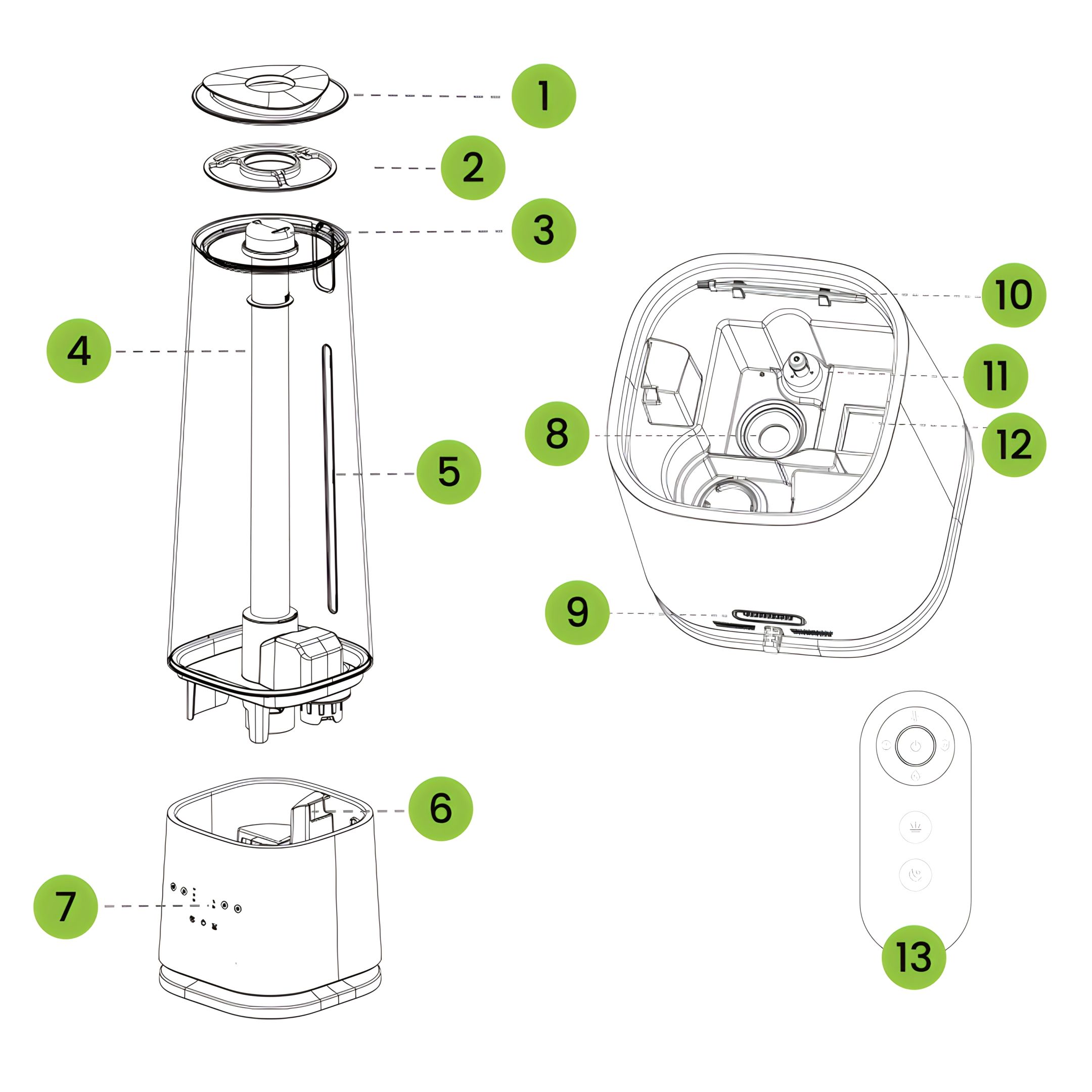 1
2
3
4
5
6
7
8
9
10
11
12
13