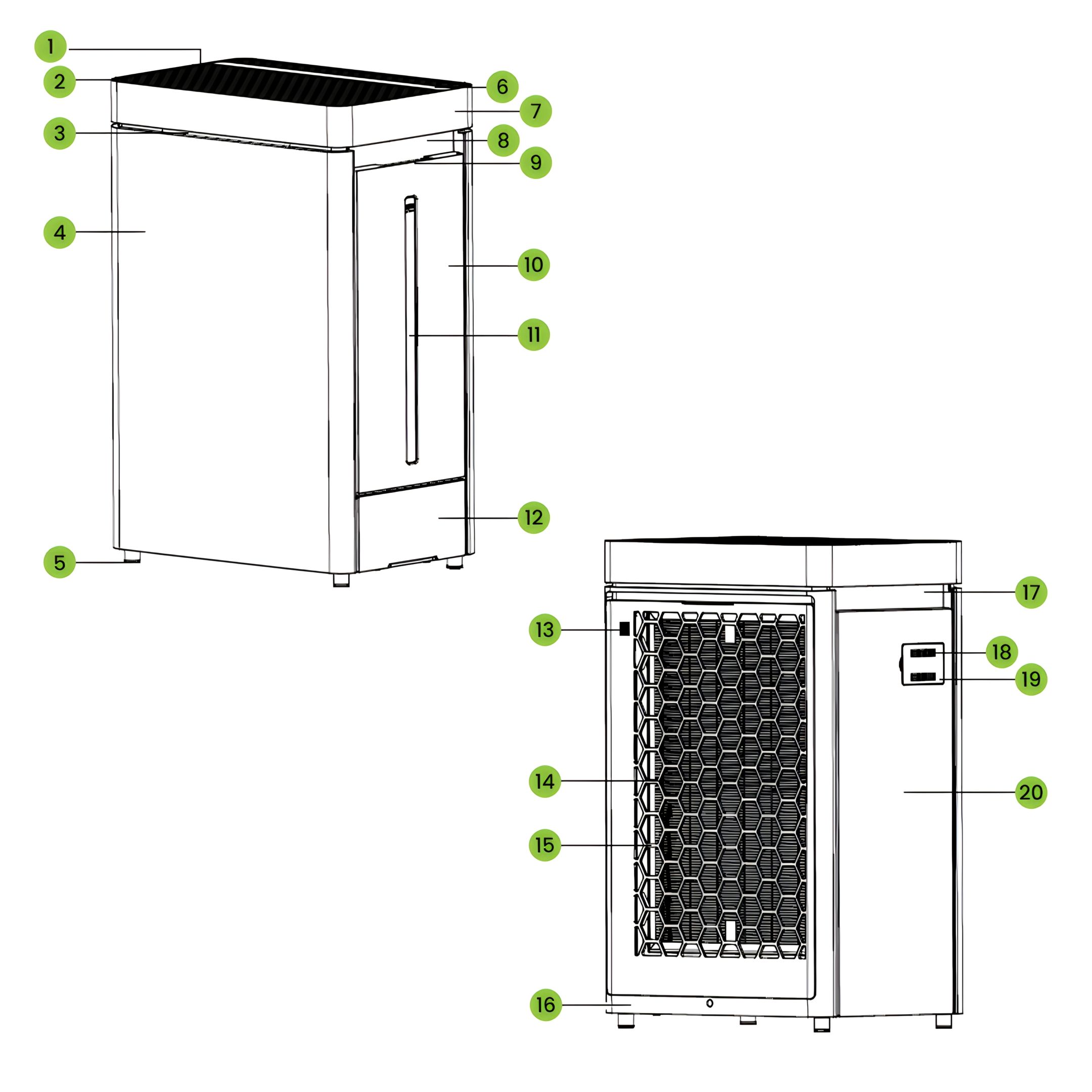 1
2
3
4
5
6
7
8
9
10
11
12
13
14
15
16
17
18
19
20